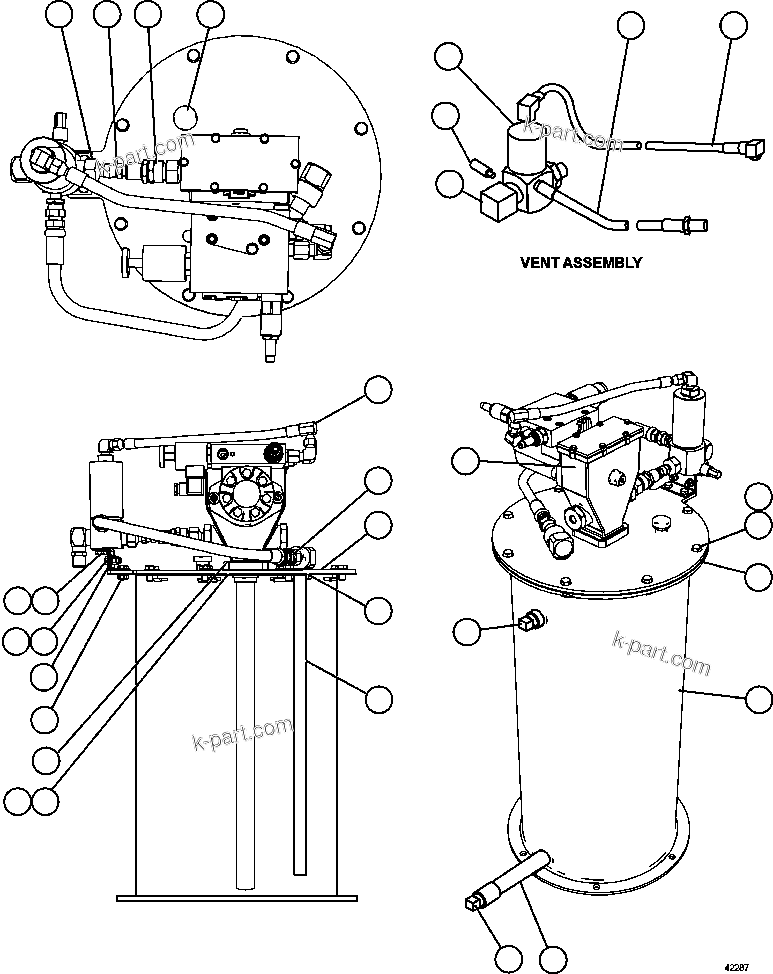 k-part.com

VENT ASSEMBLY

k-part.com

k-part.com

42287