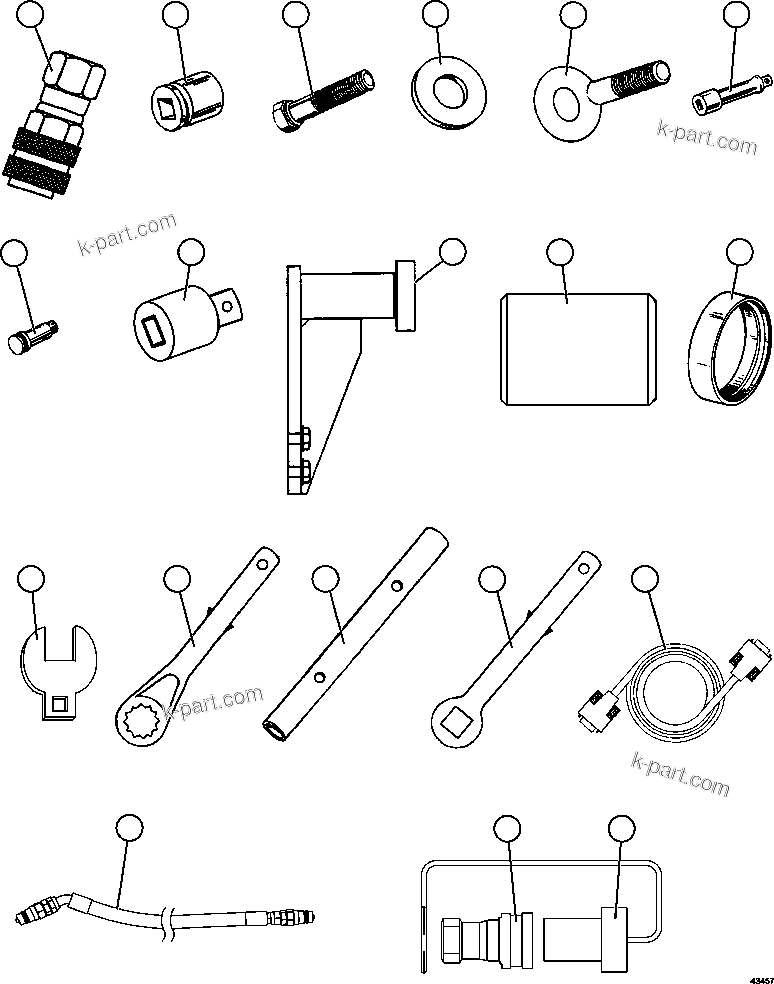 k-part.com

k-part.com

k-part.com

k-part.com

43457