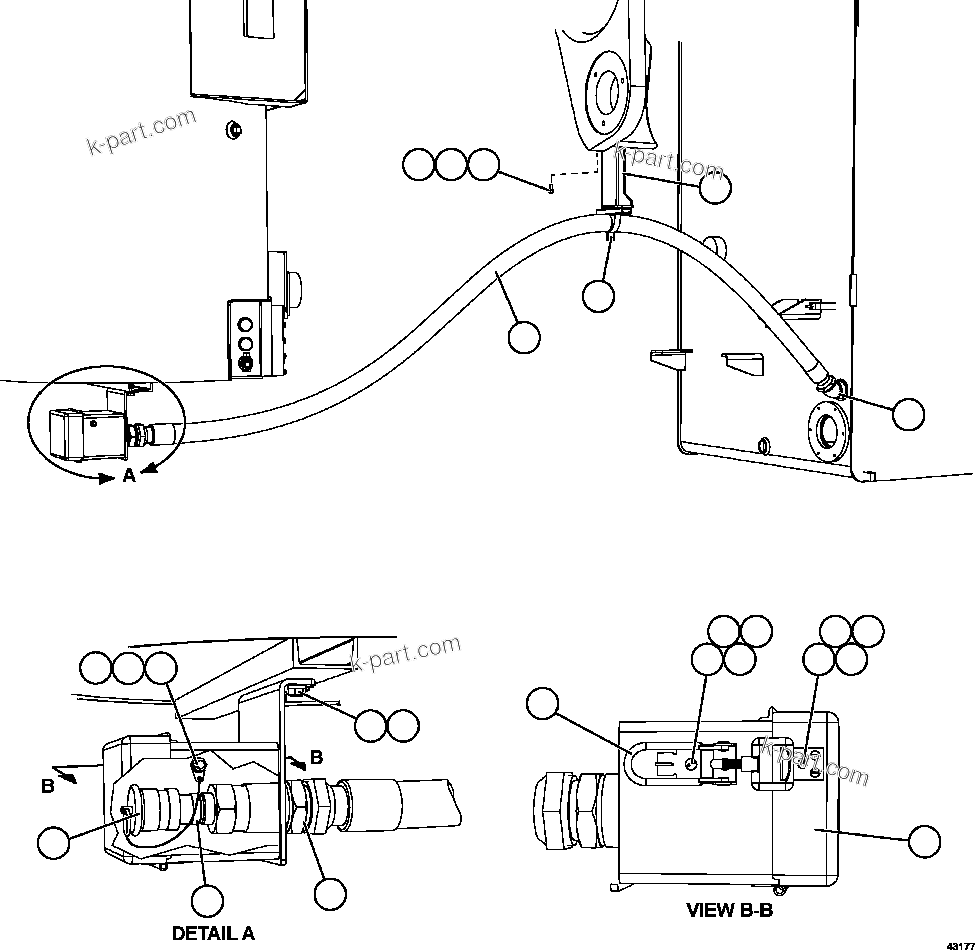 k-part.com

k-part.com

A

k-part.com

B

B

k-part.com

DETAIL A

VIEW B-B

43177