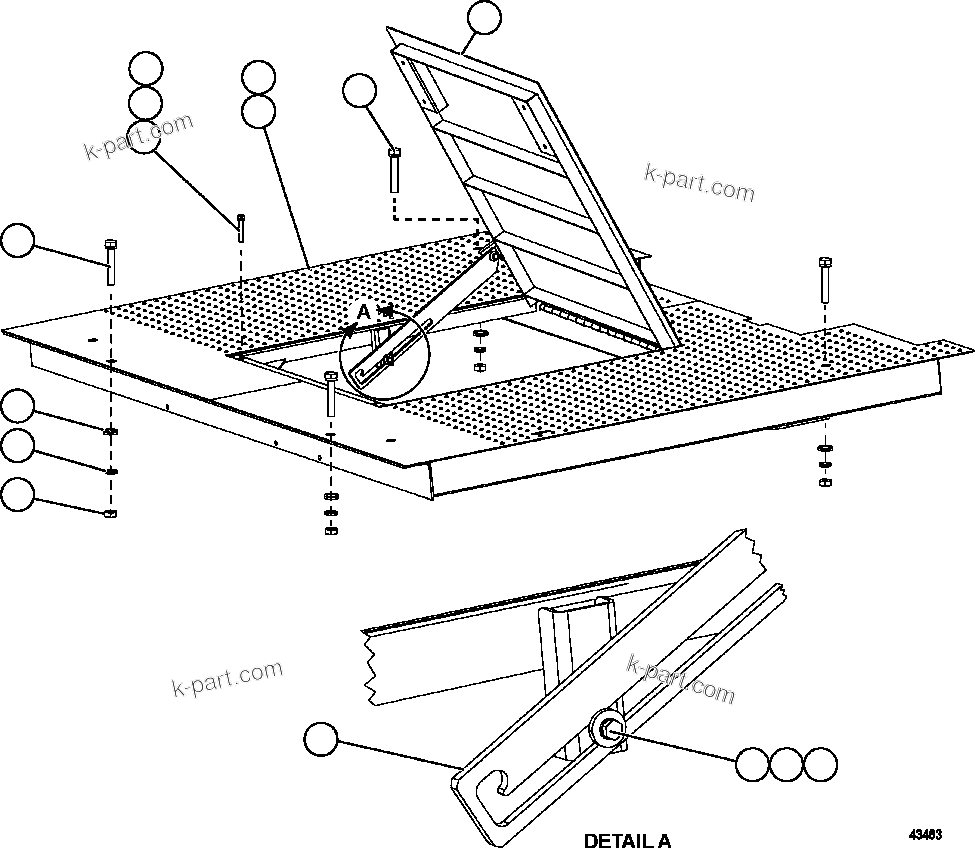 k-part.com
k-part.com
A
k-part.com
k-part.com
DETAIL A
43483