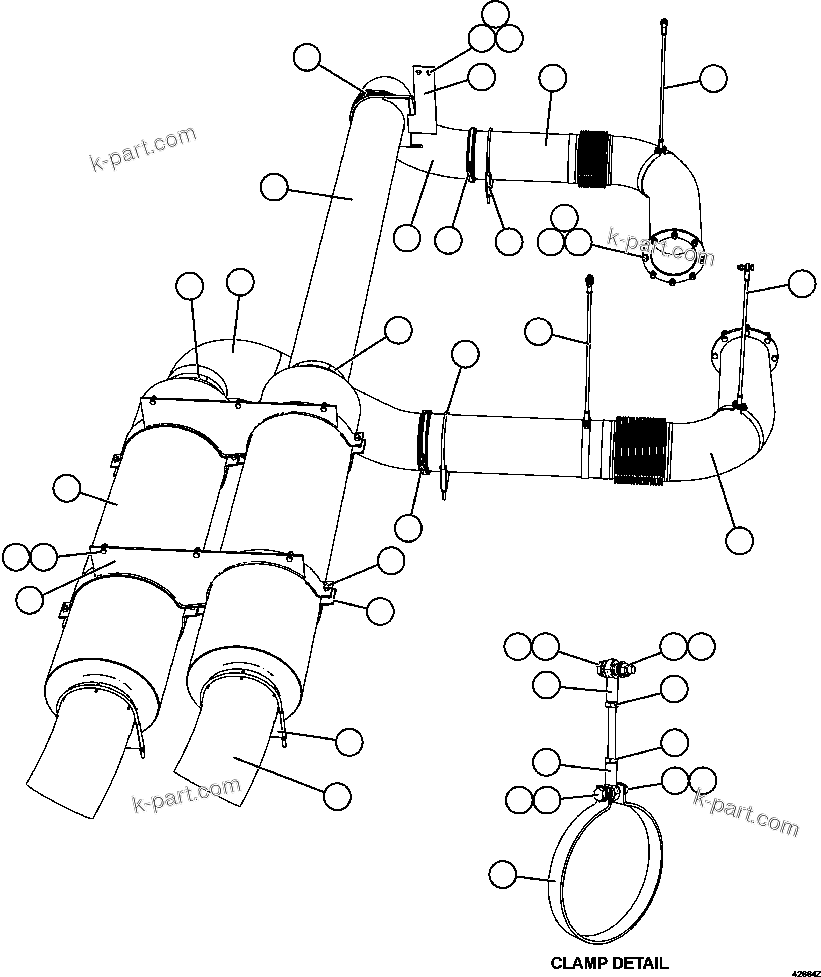 k-part.com
k-part.com
k-part.com
k-part.com
CLAMP DETAIL
426842