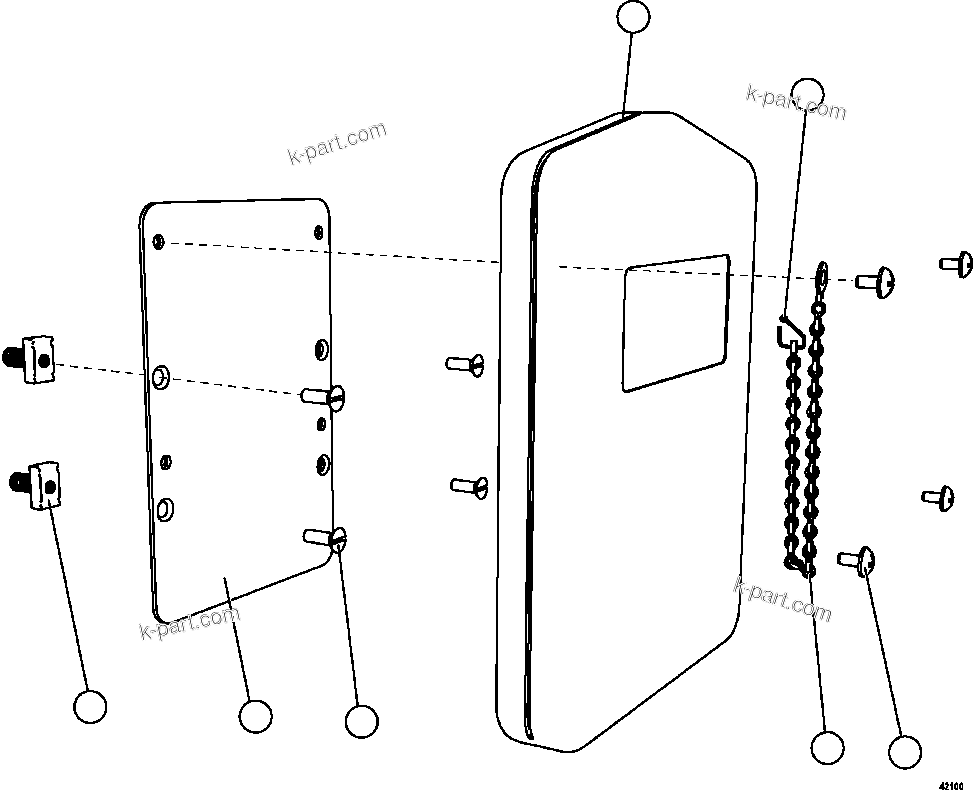 k-part.com
k-part.com
k-part.com
k-part.com
42100