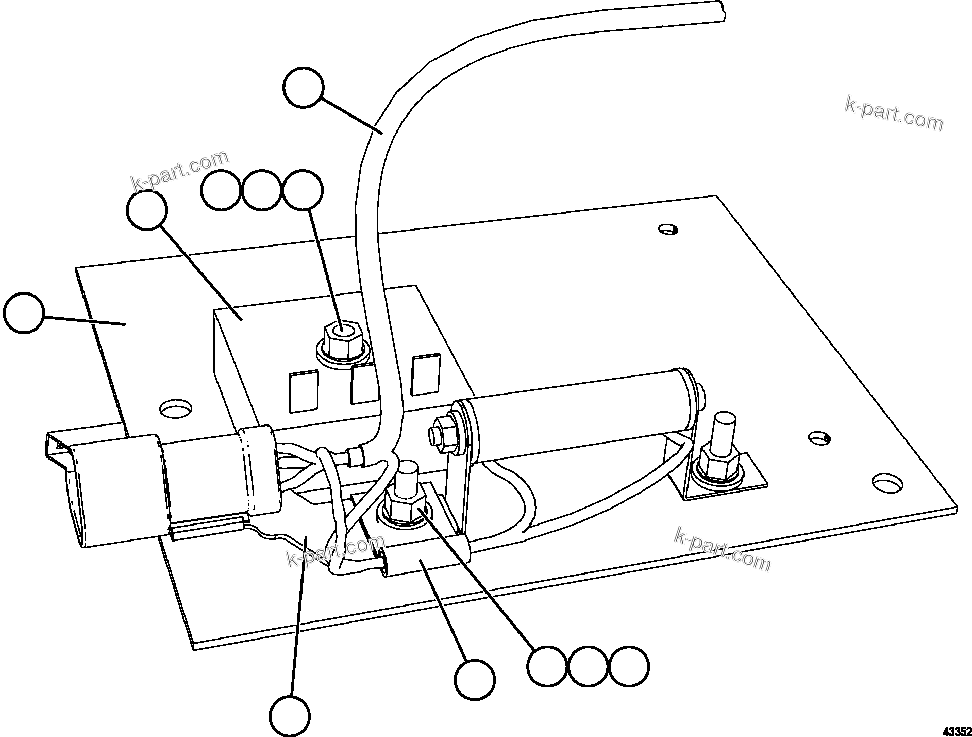 k-part.com

k-part.com

k-part.com

k-part.com

43352