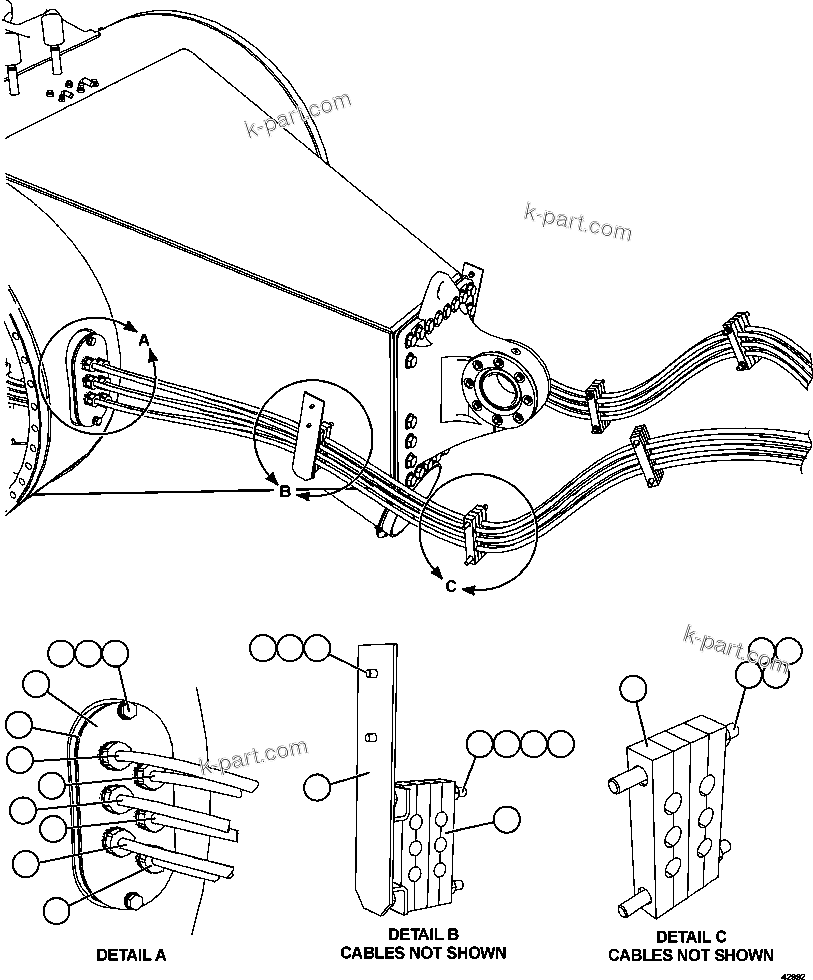 k-part.com

k-part.com

A

B

C

k-part.com

k-part.com

DETAIL A

DETAIL B
CABLES NOT SHOWN

DETAIL C
CABLES NOT SHOWN

42882