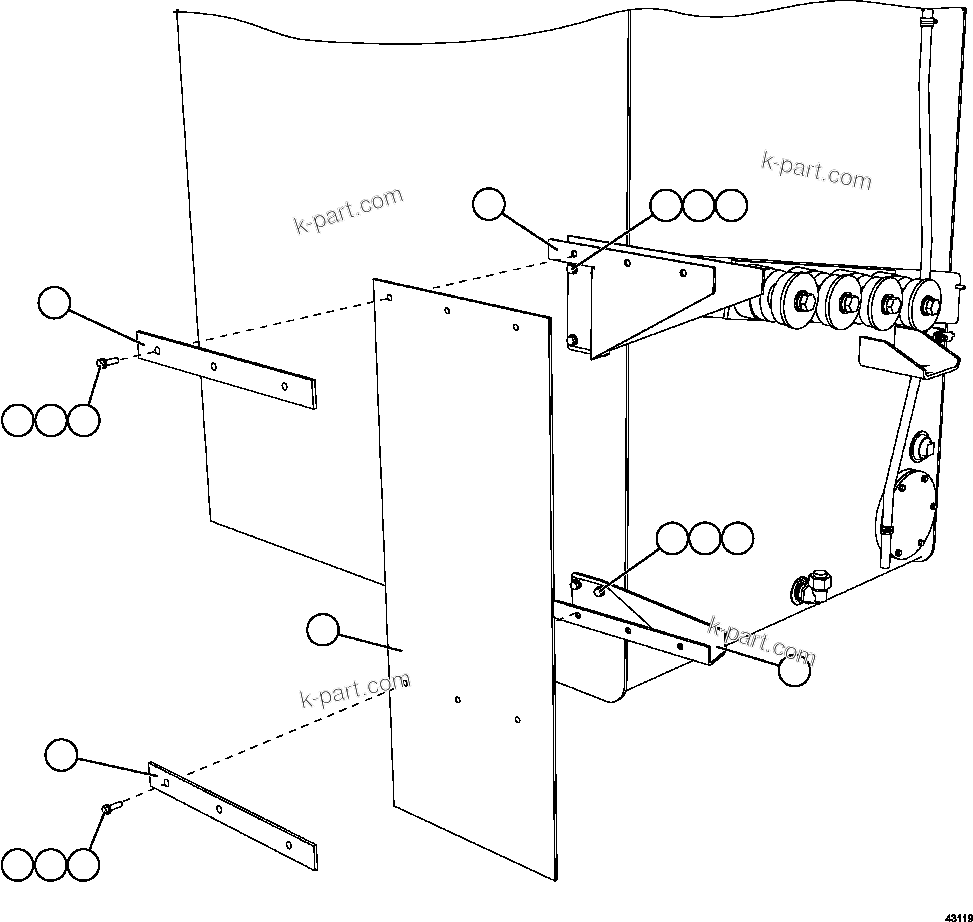 k-part.com

k-part.com

k-part.com

k-part.com

43119