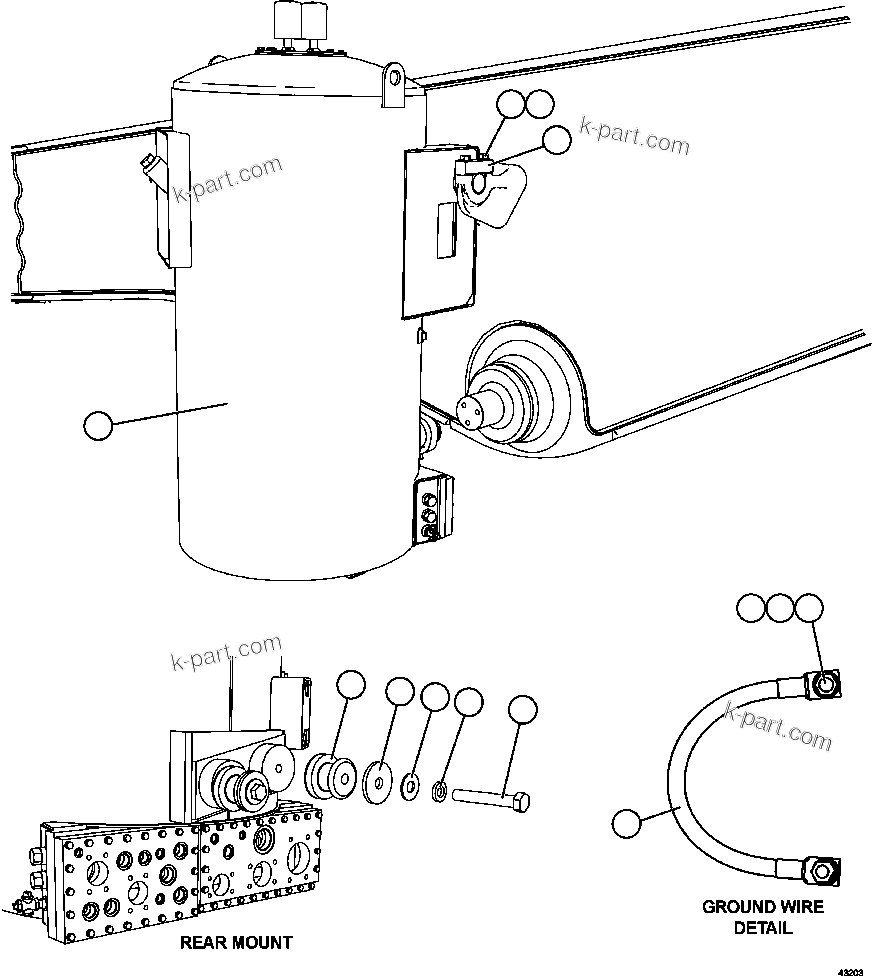 k-part.com
k-part.com
k-part.com
k-part.com

REAR MOUNT

GROUND WIRE DETAIL

43203