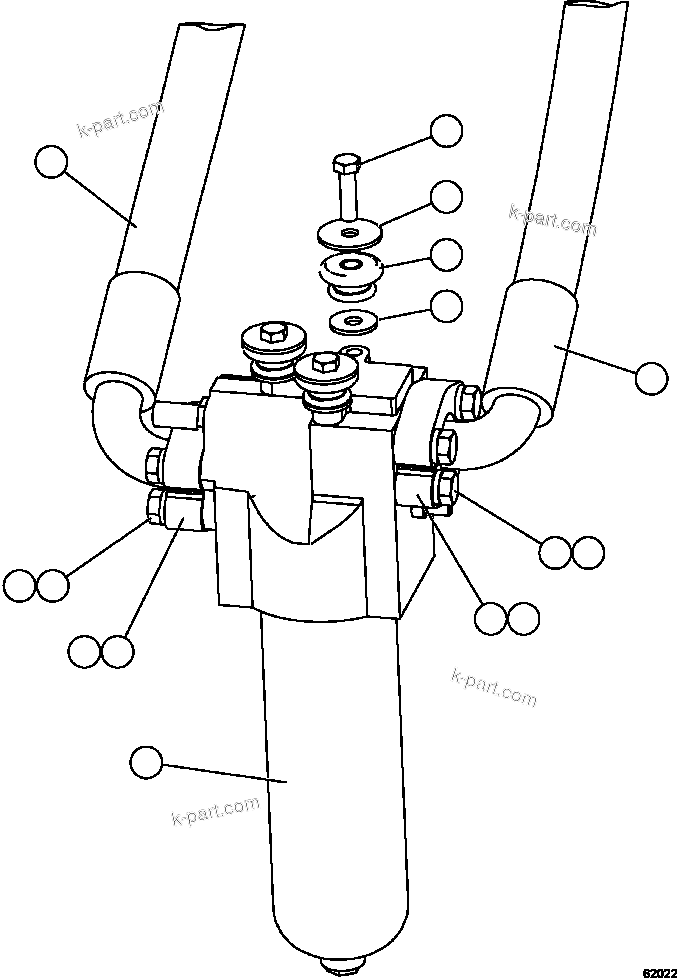 k-part.com

k-part.com

k-part.com

k-part.com

62022