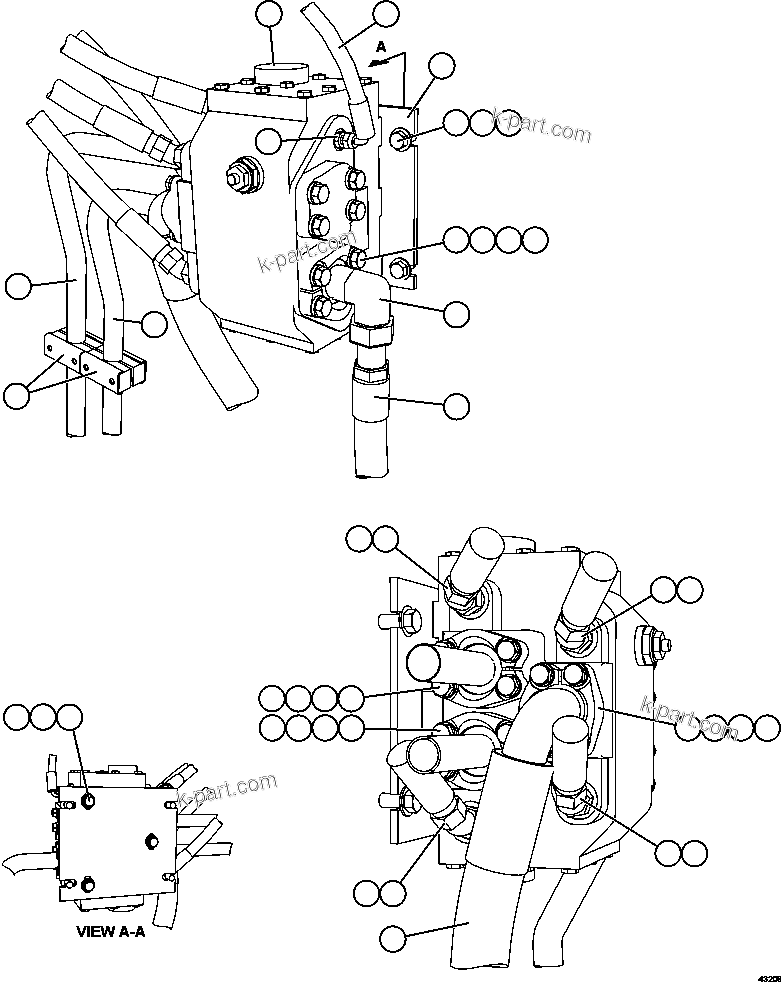 A

k-part.com

k-part.com

k-part.com

k-part.com

VIEW A-A

43208