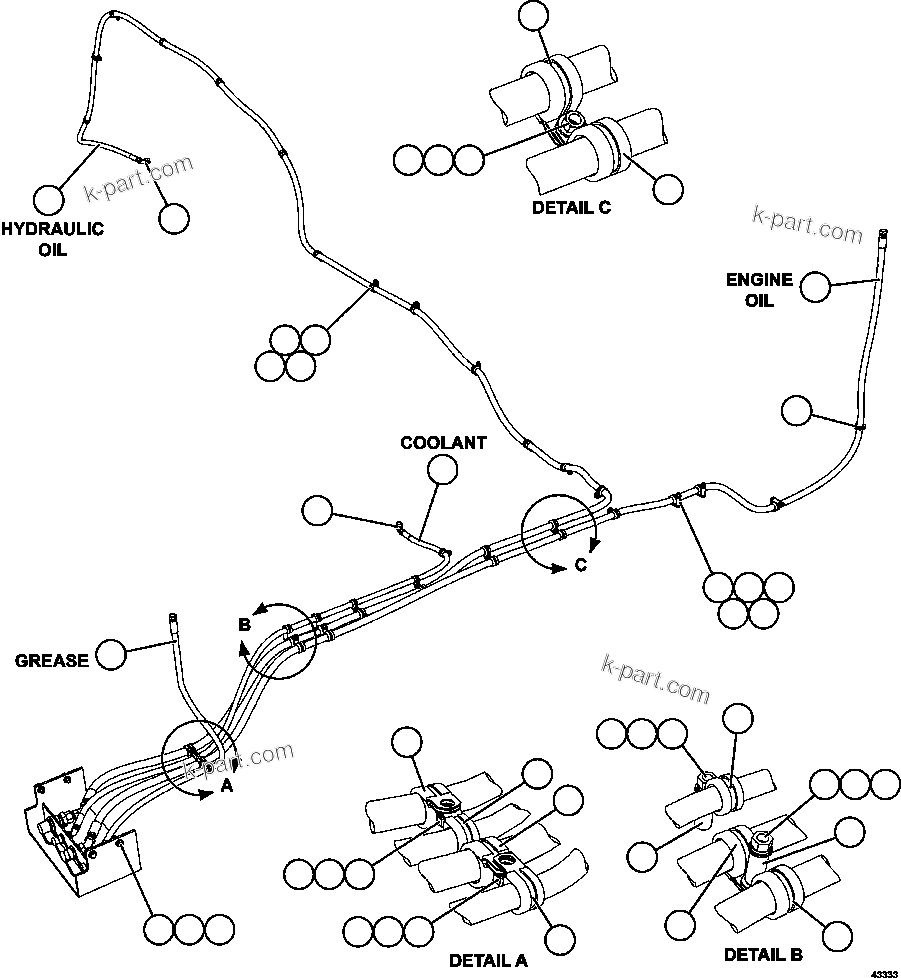 k-part.com

HYDRAULIC OIL

DETAIL C

k-part.com

ENGINE OIL

COOLANT

C

B

GREASE

k-part.com

k-part.com

A

DETAIL A

DETAIL B

43333