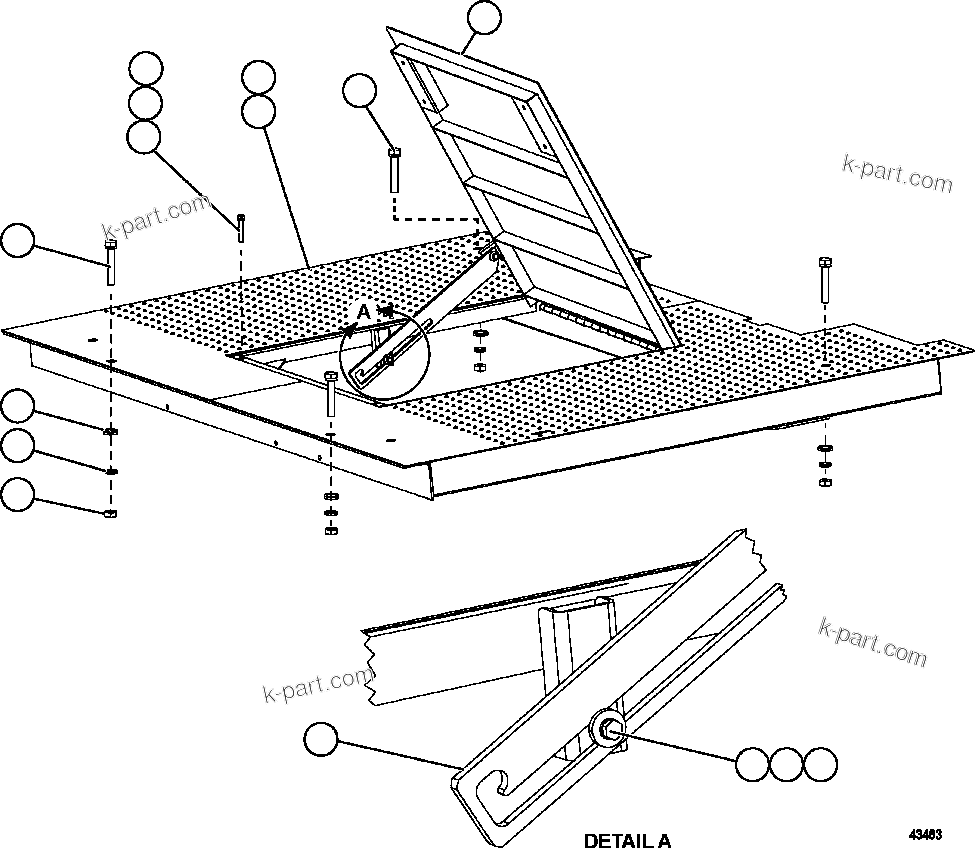 k-part.com

k-part.com

A

k-part.com

k-part.com

DETAIL A

43483