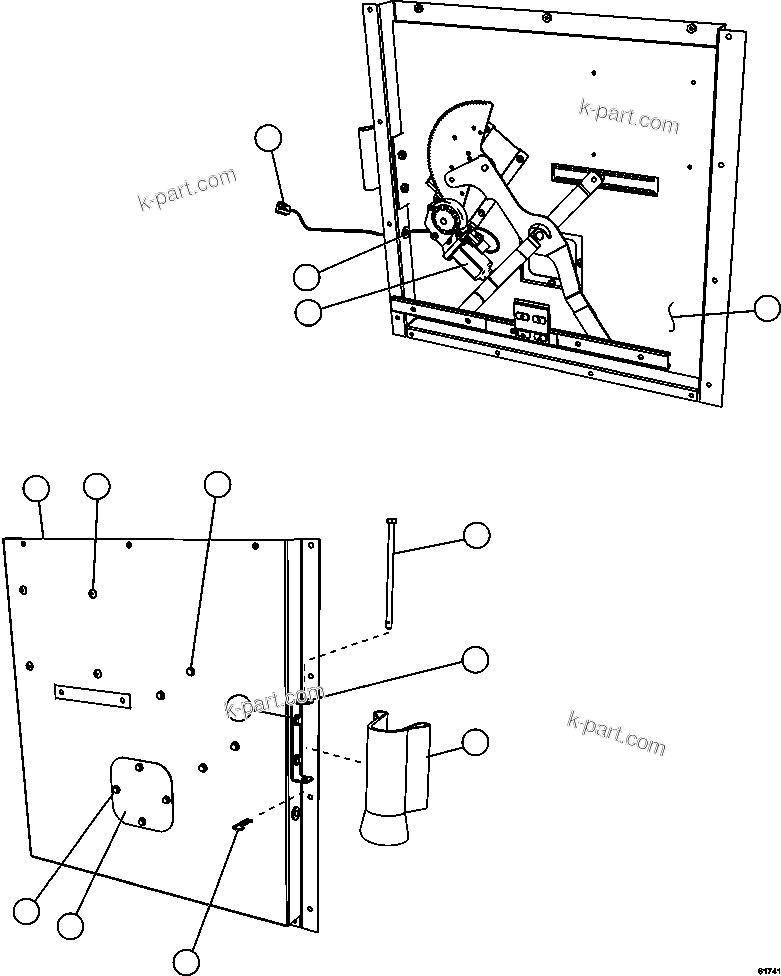 k-part.com

k-part.com

k-part.com

k-part.com

61741