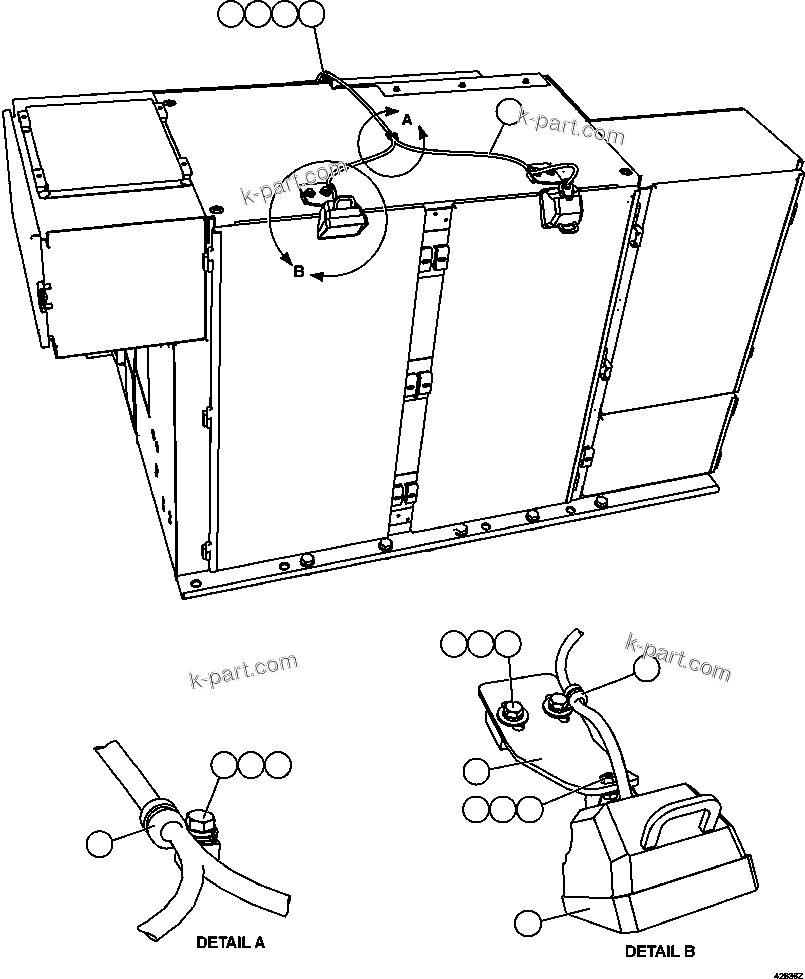 k-part.com
A
k-part.com
B
k-part.com
k-part.com
DETAIL A
DETAIL B
42836Z