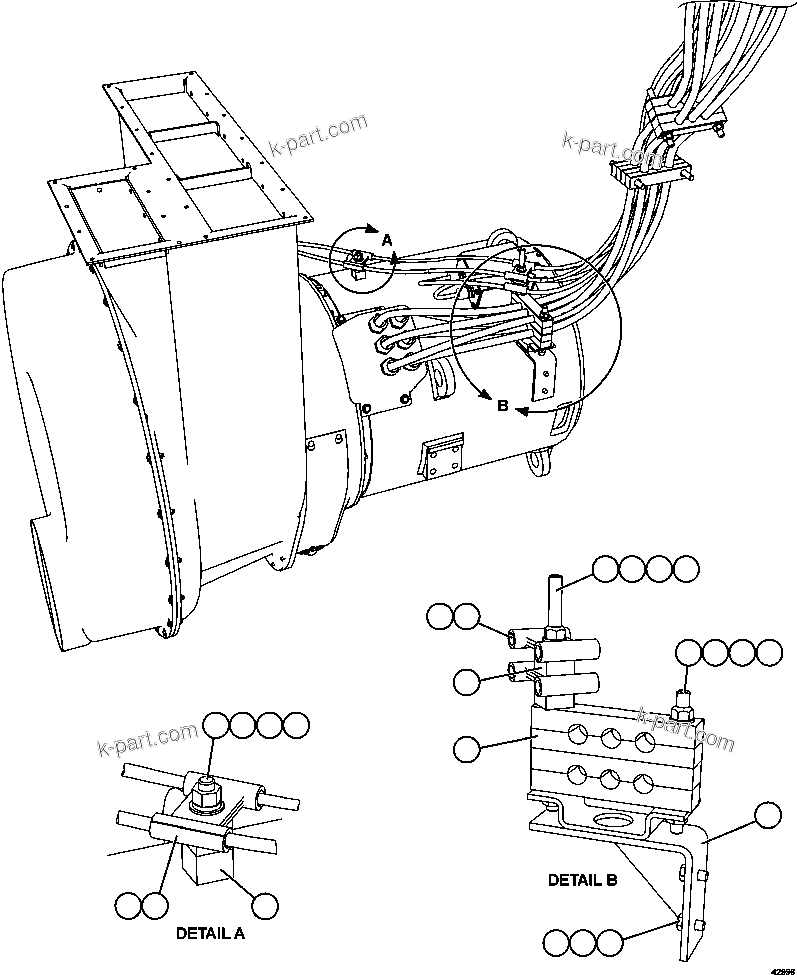 k-part.com
k-part.com
A
B
k-part.com
k-part.com
DETAIL A
DETAIL B
42996