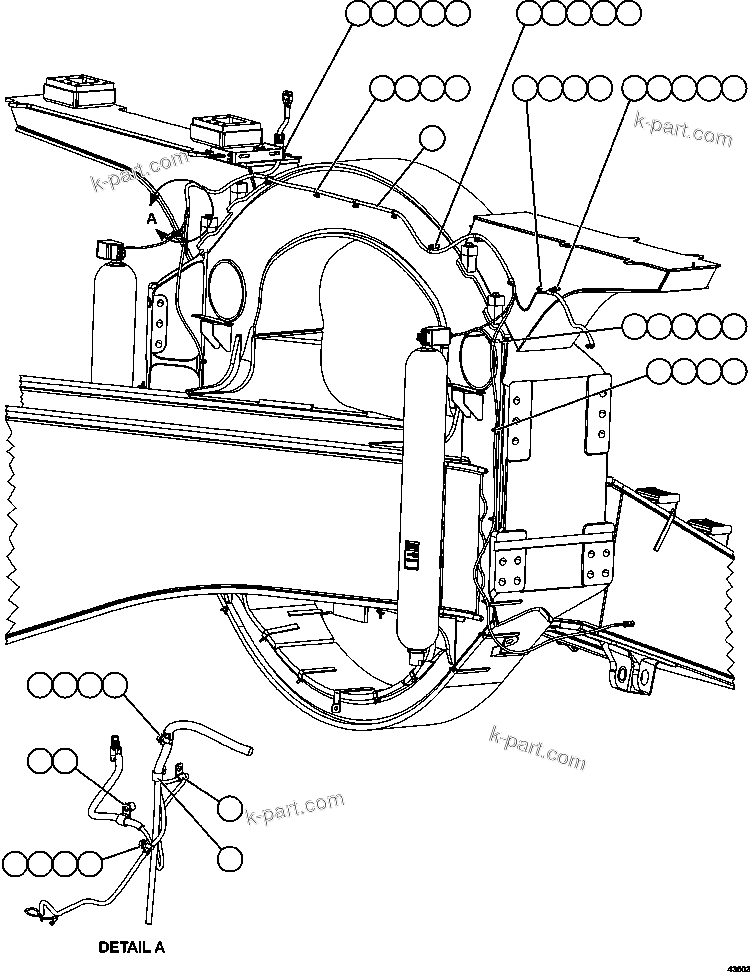 k-part.com
k-part.com
A
k-part.com
k-part.com
DETAIL A
43602