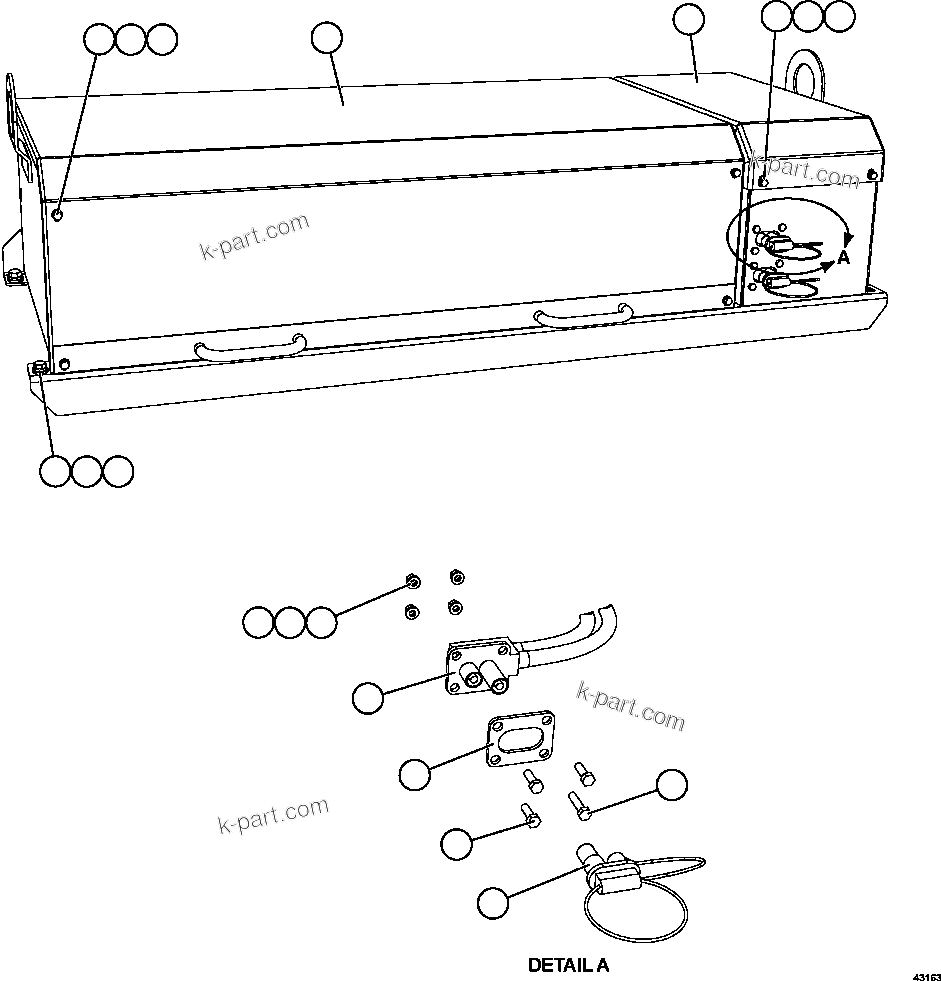 k-part.com

k-part.com

A

k-part.com

k-part.com

DETAIL A

43163