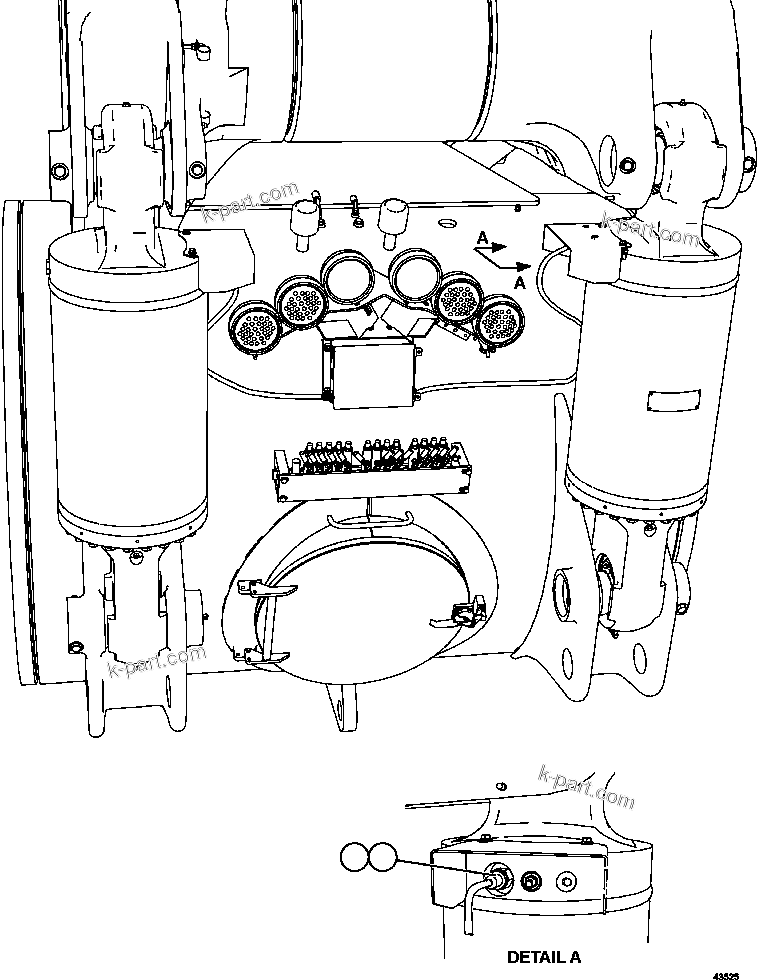 k-part.com
k-part.com
A
A
k-part.com
k-part.com
DETAIL A
43525