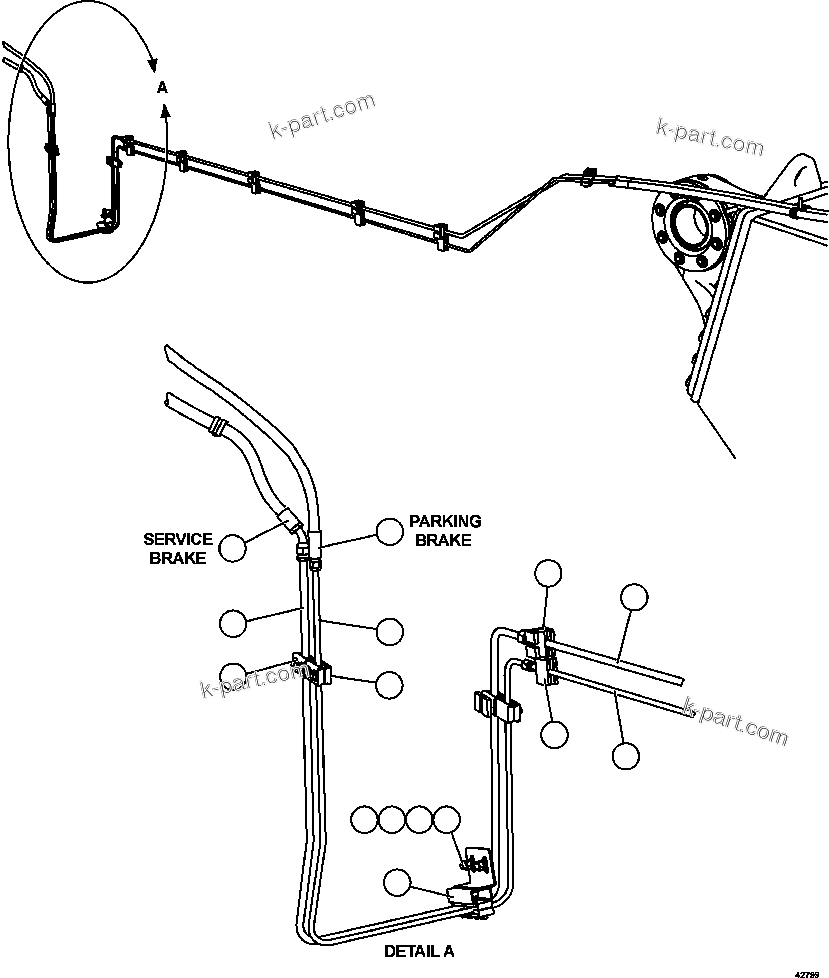 A

k-part.com

k-part.com

SERVICE BRAKE

PARKING BRAKE

k-part.com

k-part.com

DETAIL A

42799