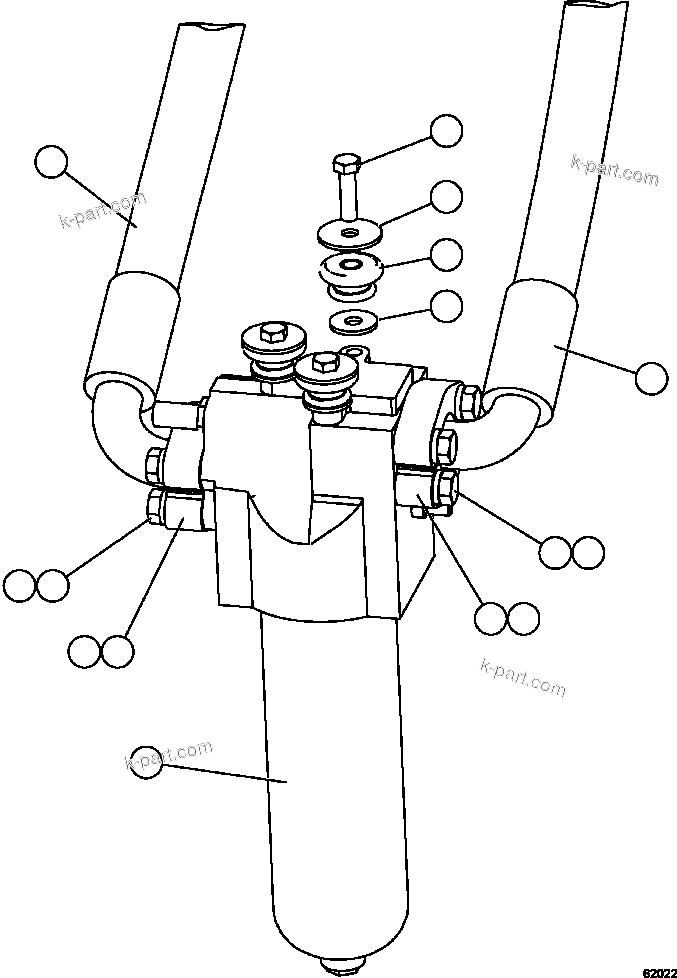 k-part.com
k-part.com
k-part.com
k-part.com
62022