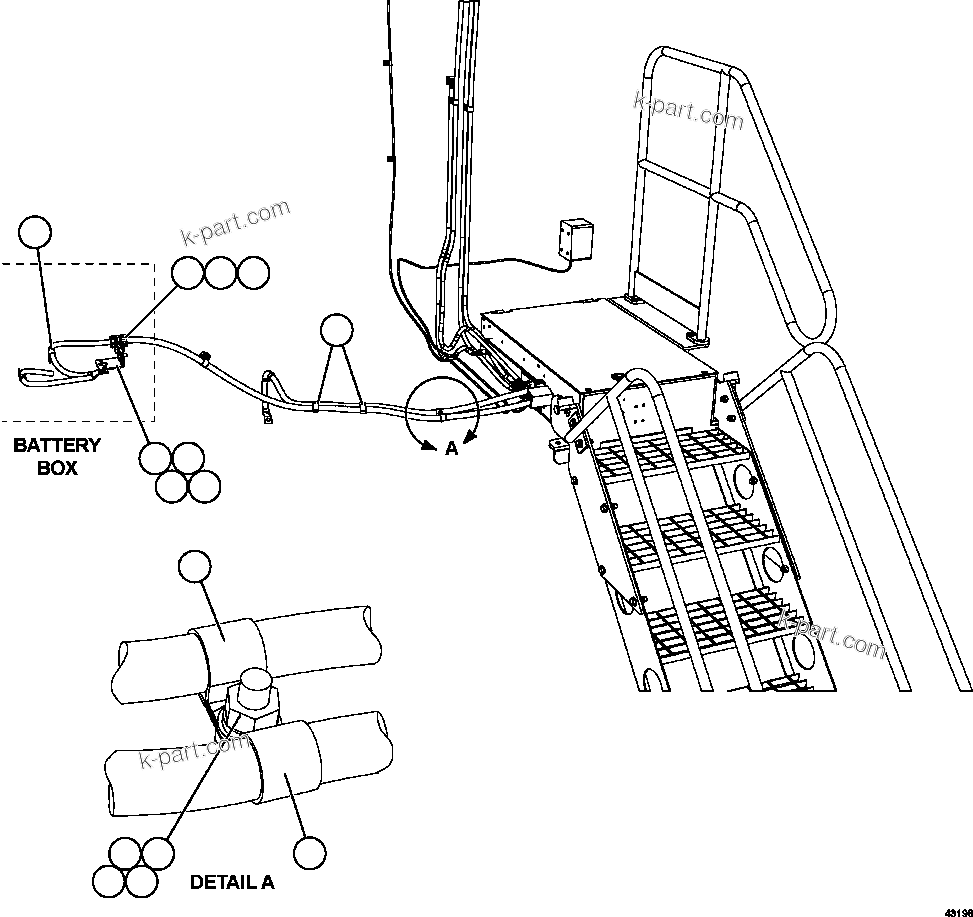 k-part.com

k-part.com

BATTERY BOX

A

k-part.com

k-part.com

DETAIL A

43198