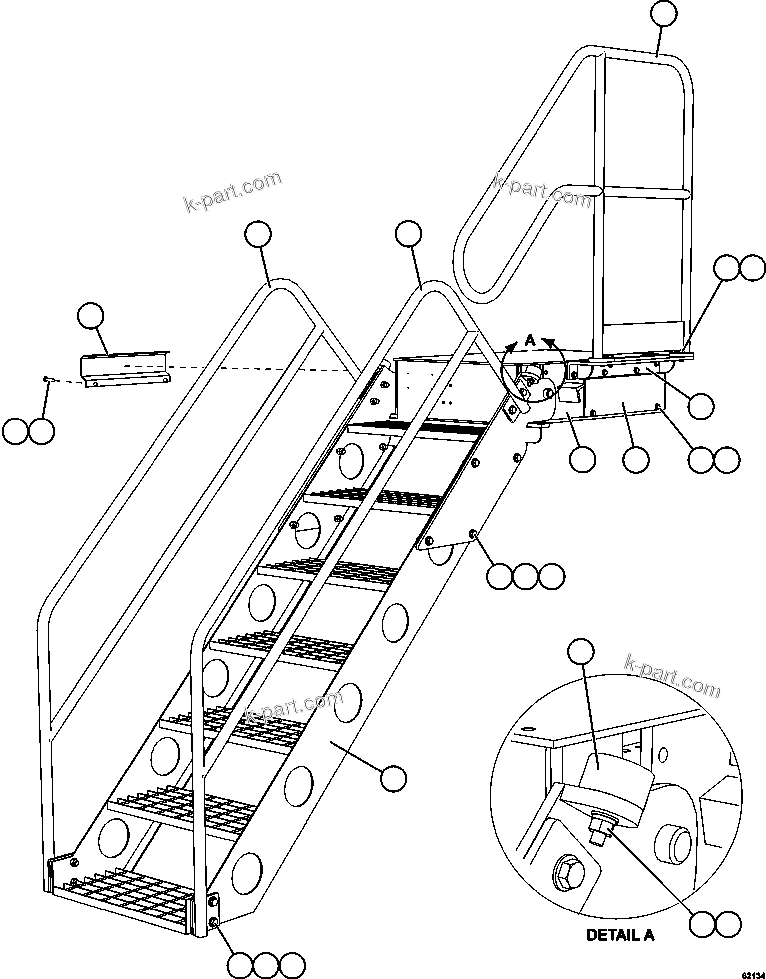 k-part.com
k-part.com
A
k-part.com
k-part.com
DETAIL A
62134