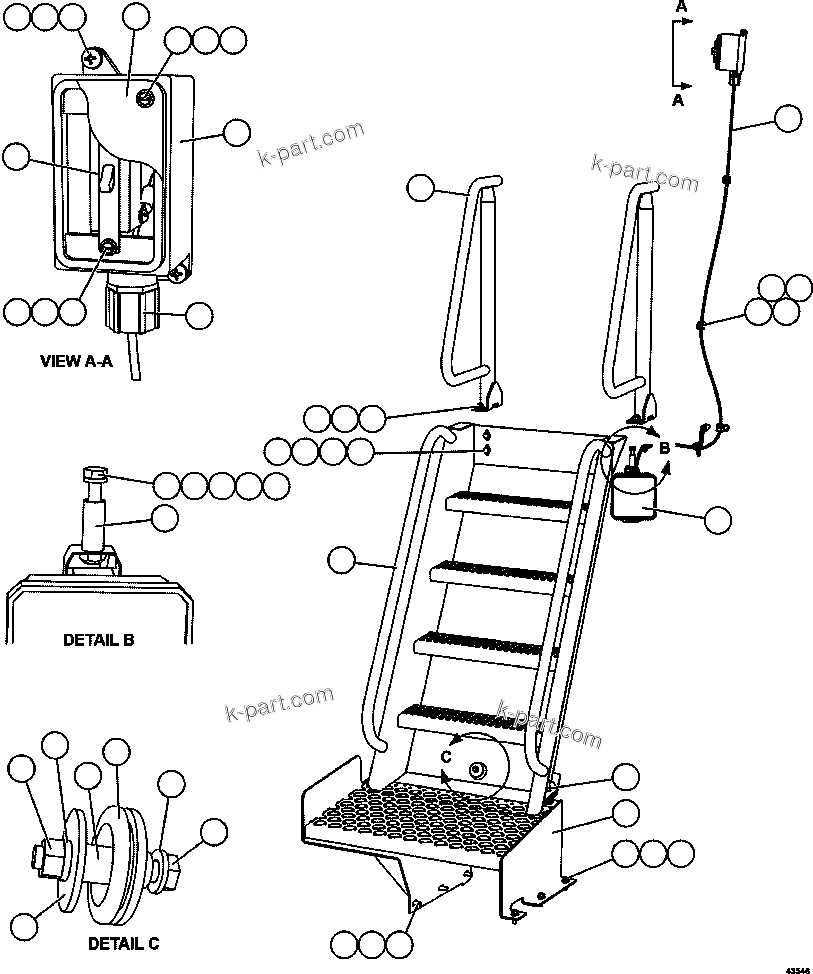 A

A

k-part.com

k-part.com

VIEW A-A

B

DETAIL B

k-part.com

k-part.com

C

DETAIL C

43546