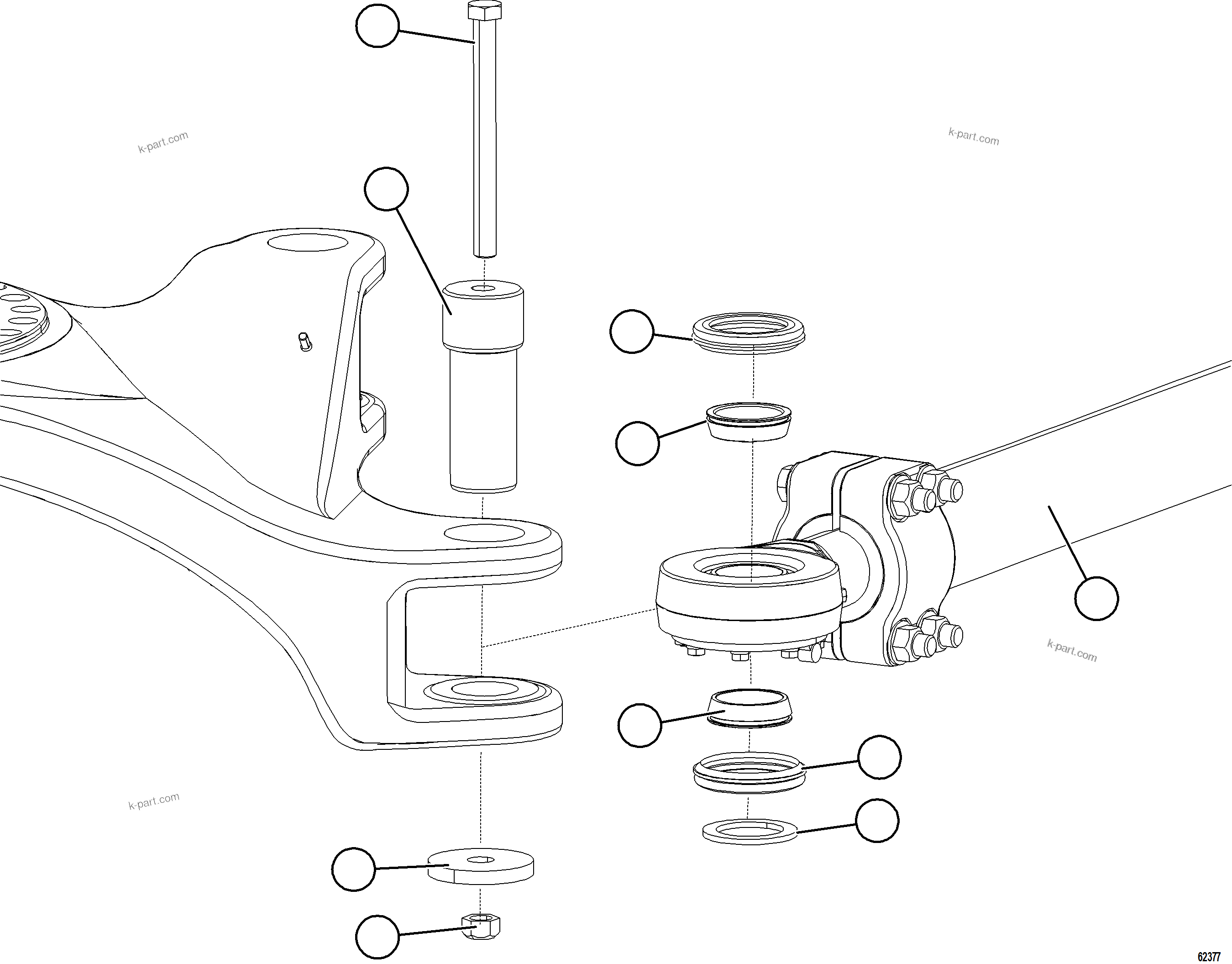 k-part.com

k-part.com

k-part.com

k-part.com

62377