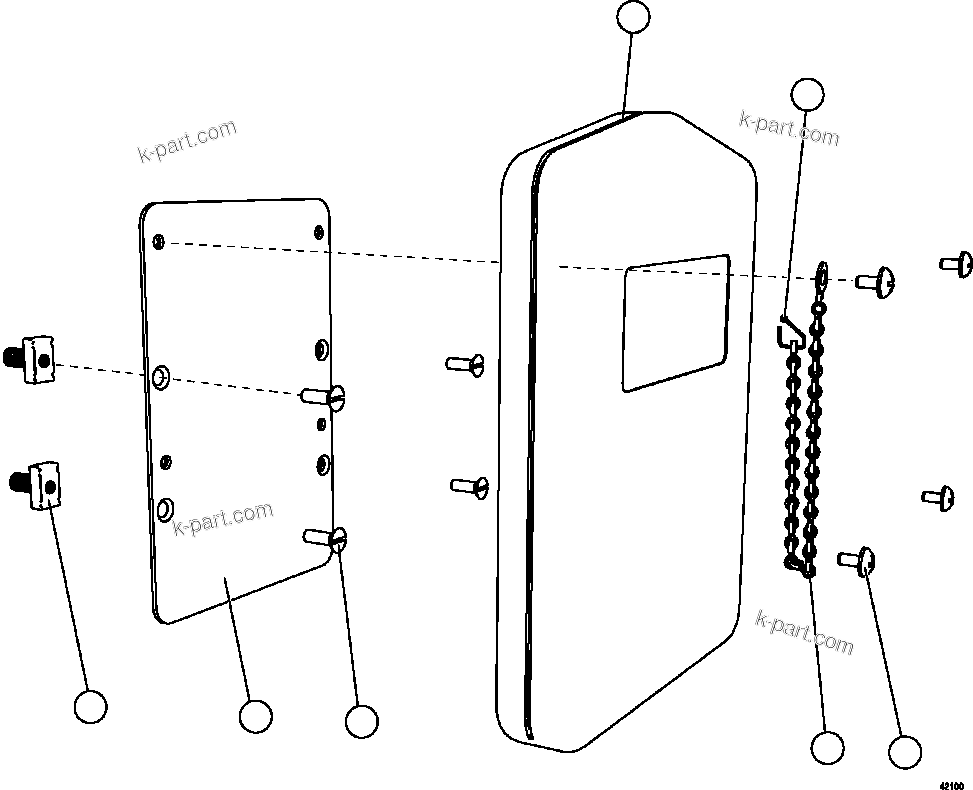 k-part.com
k-part.com
k-part.com
k-part.com
42100