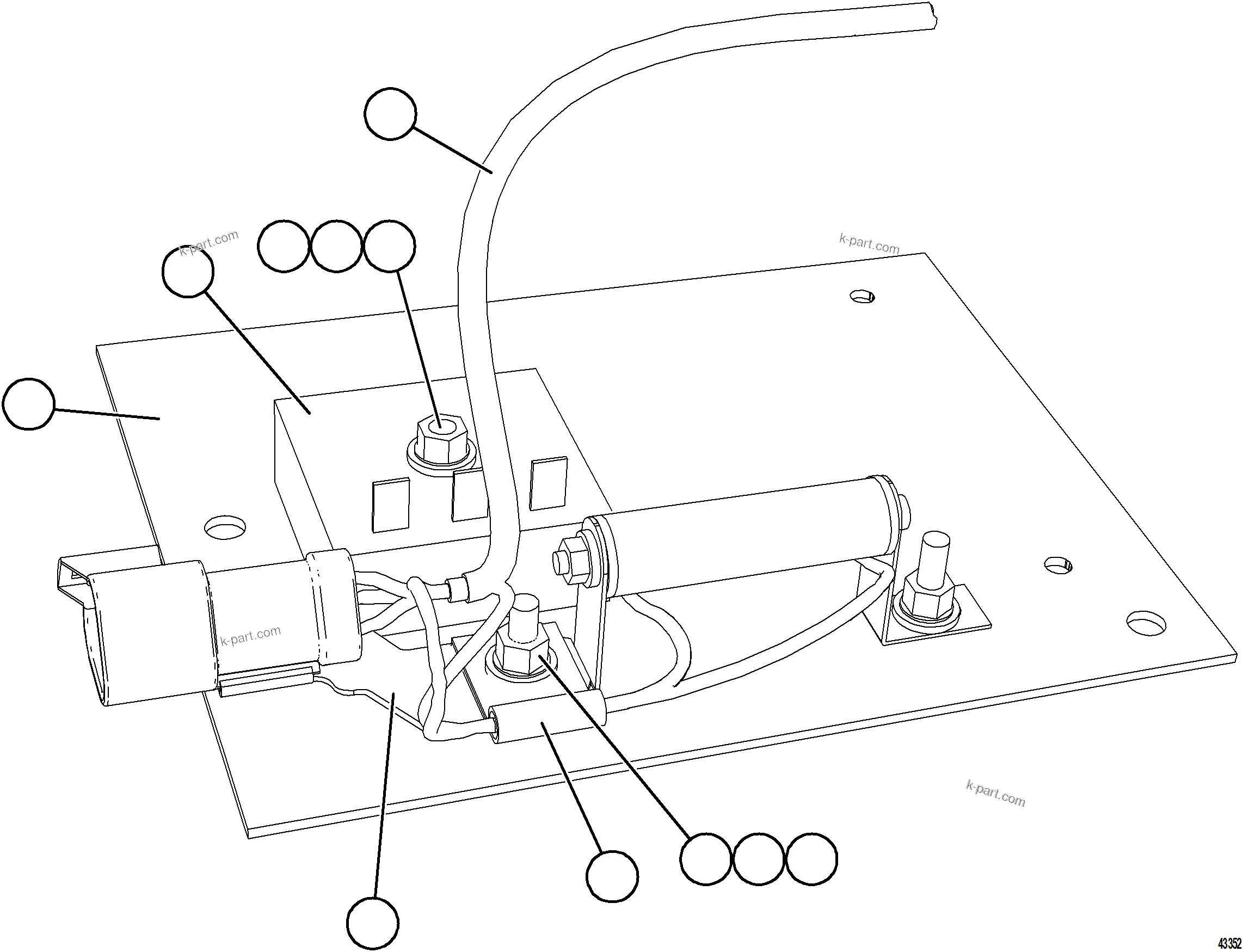 k-part.com

k-part.com

k-part.com

k-part.com

43352