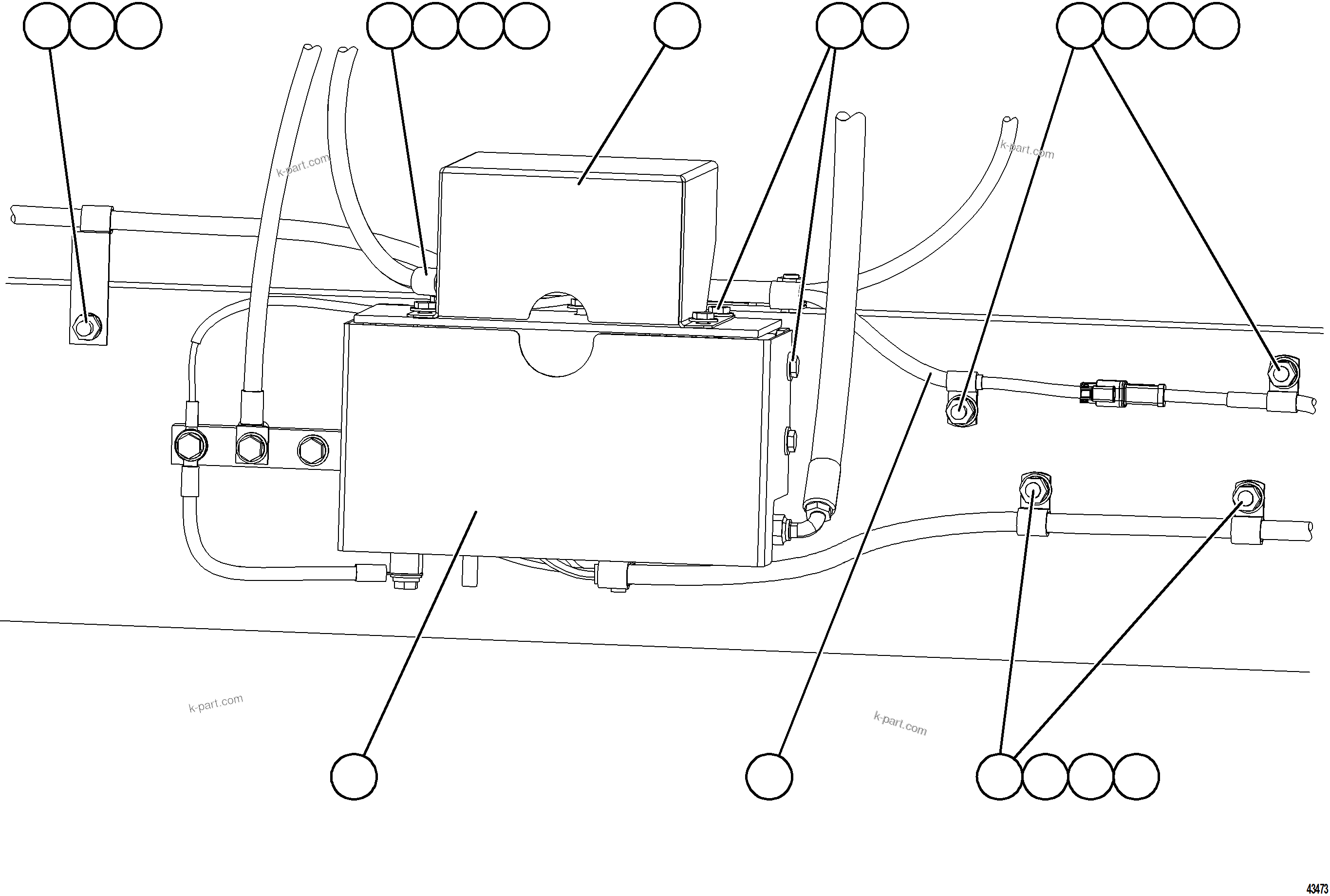 k-part.com

k-part.com

k-part.com

k-part.com

43473