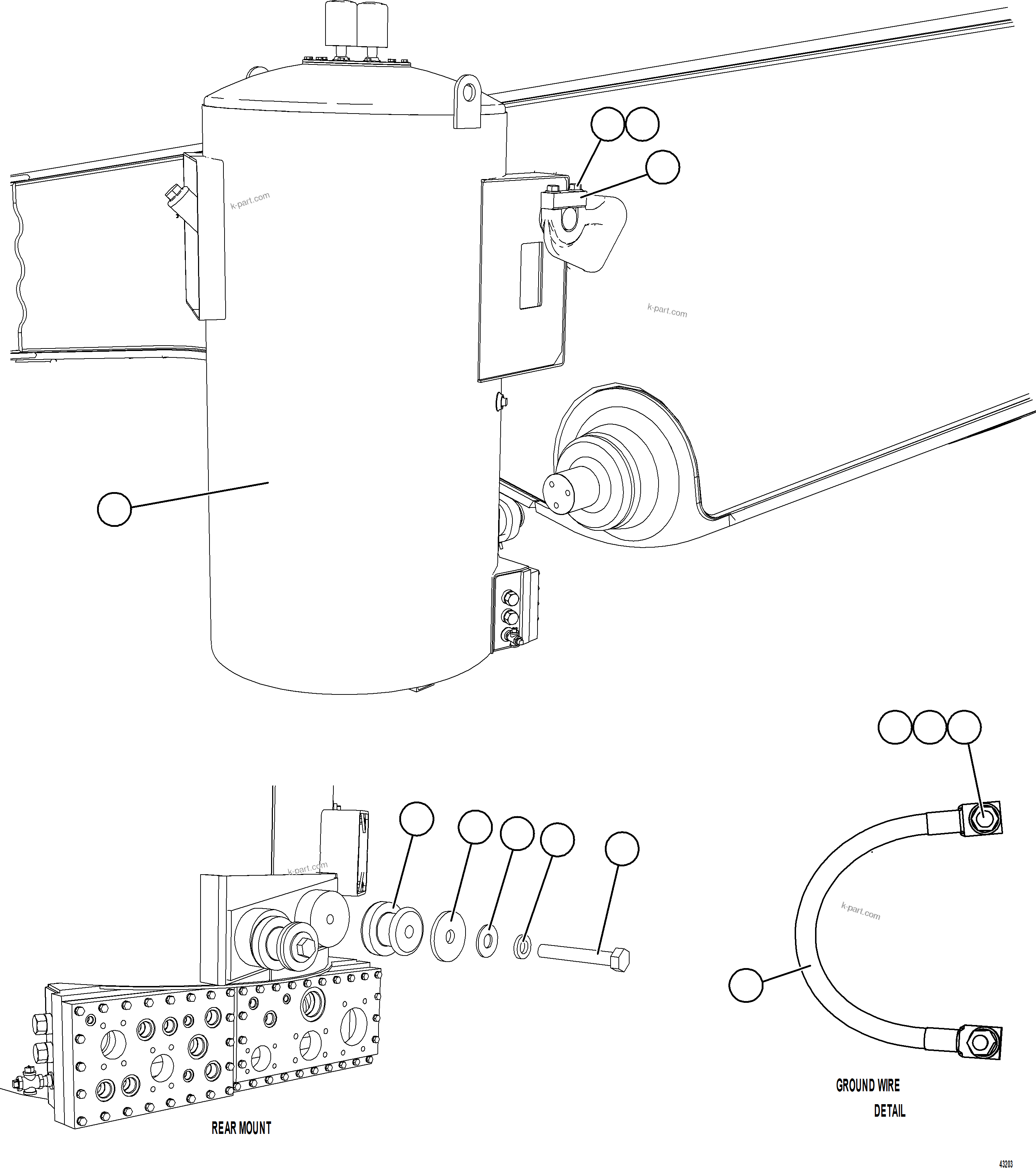 k-part.com

k-part.com

k-part.com

k-part.com

REAR MOUNT

GROUND WIRE DETAIL

43203