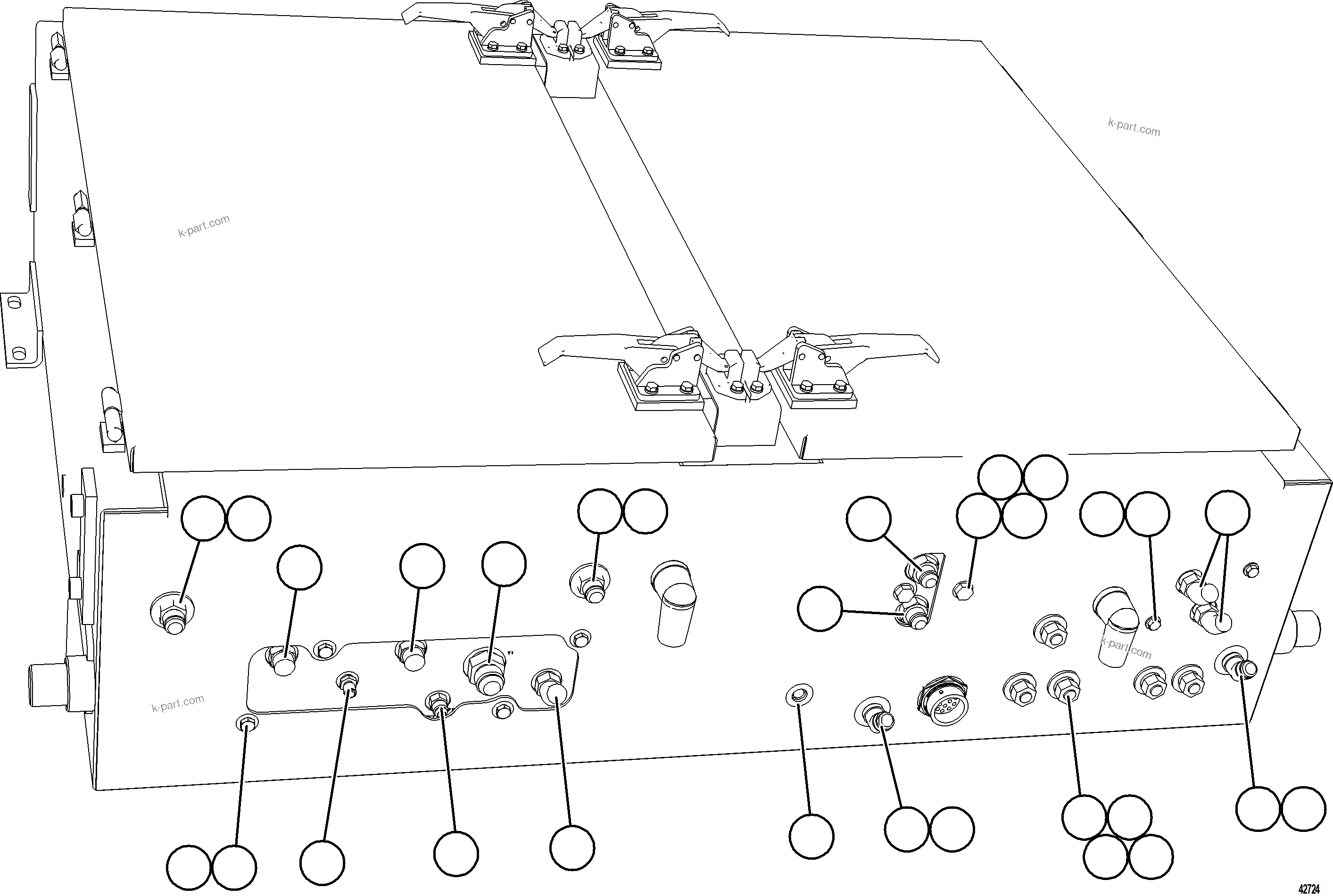 k-part.com

k-part.com

k-part.com

k-part.com

42724