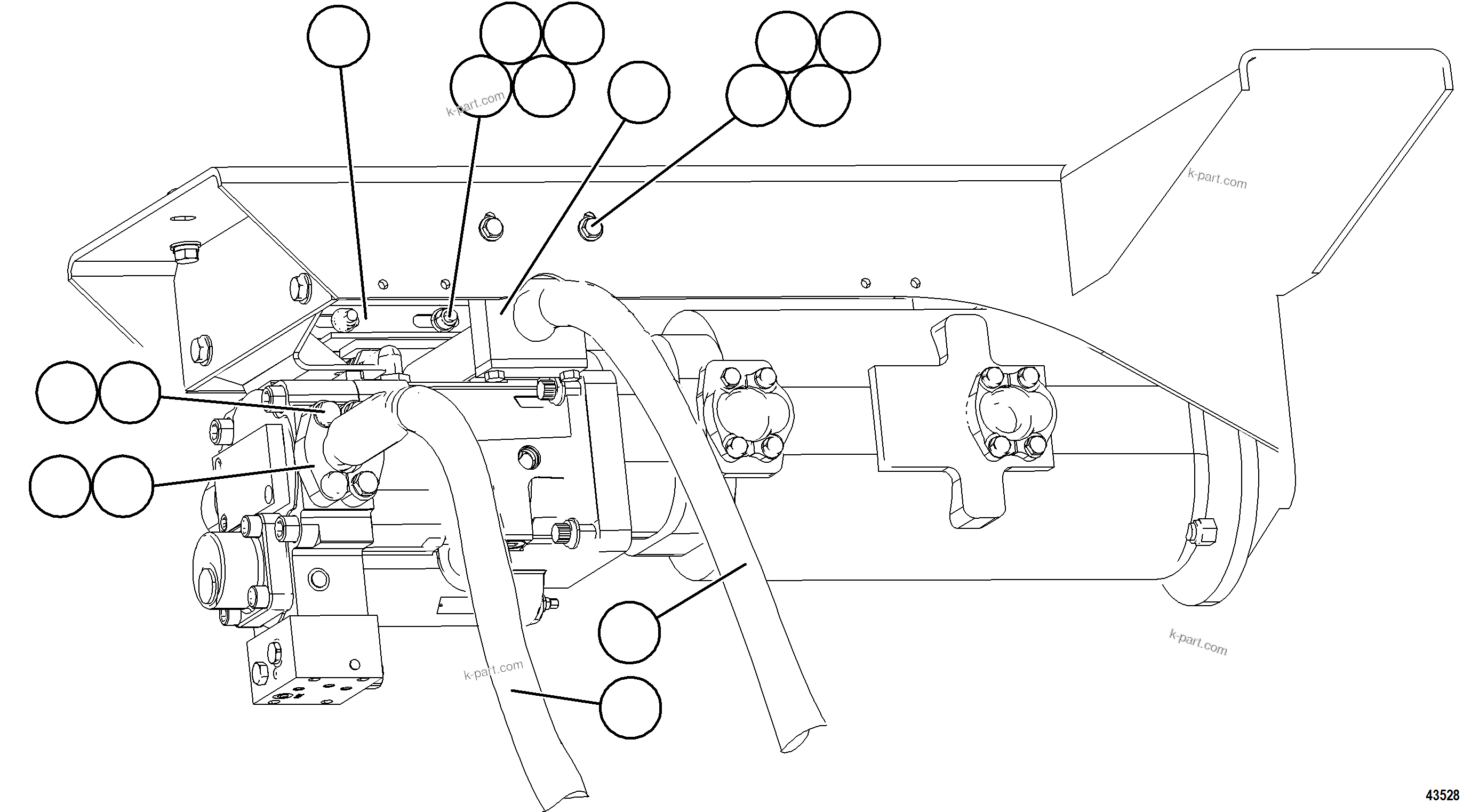 k-part.com
k-part.com
k-part.com
k-part.com
43528