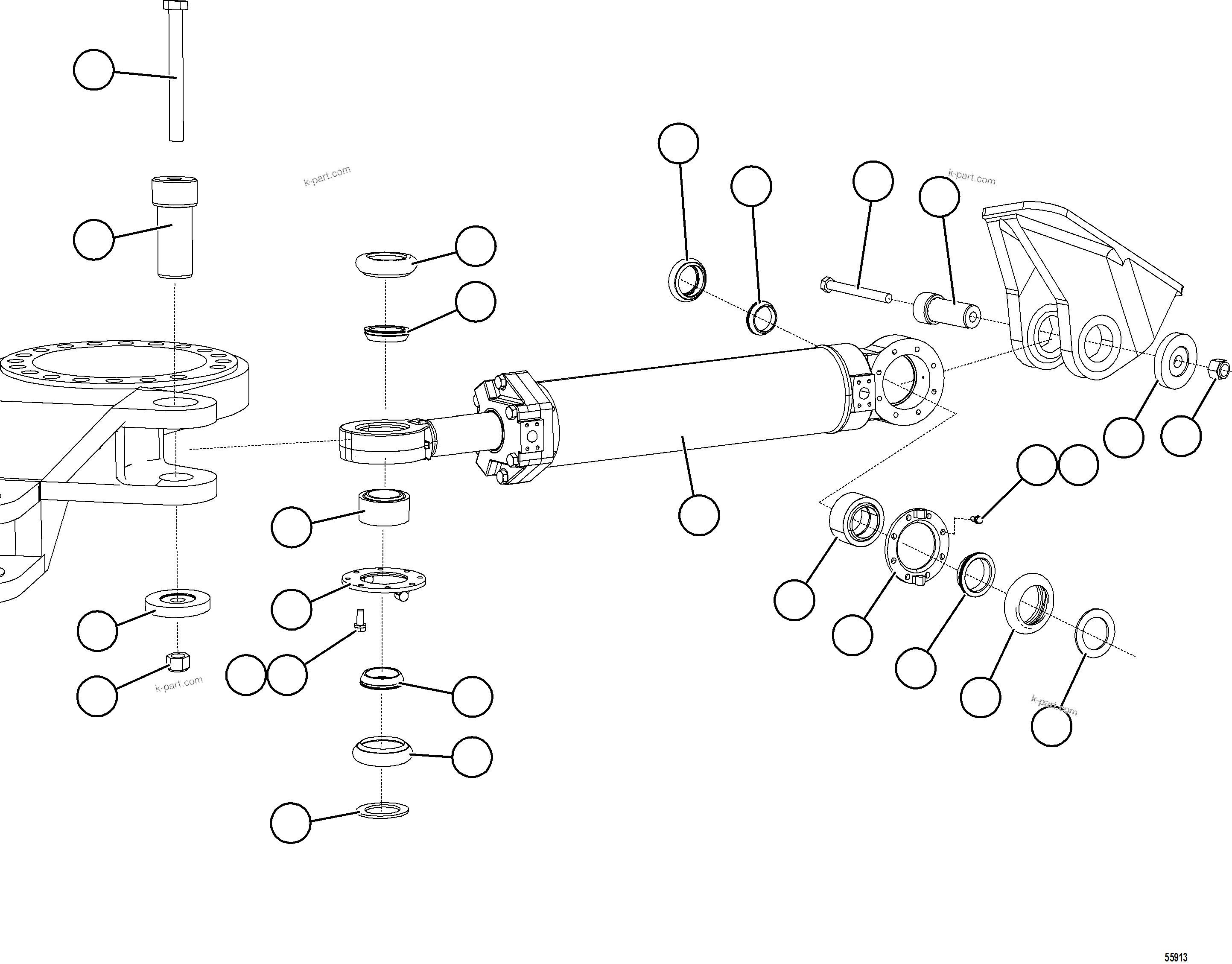 k-part.com

k-part.com

k-part.com

k-part.com

55913