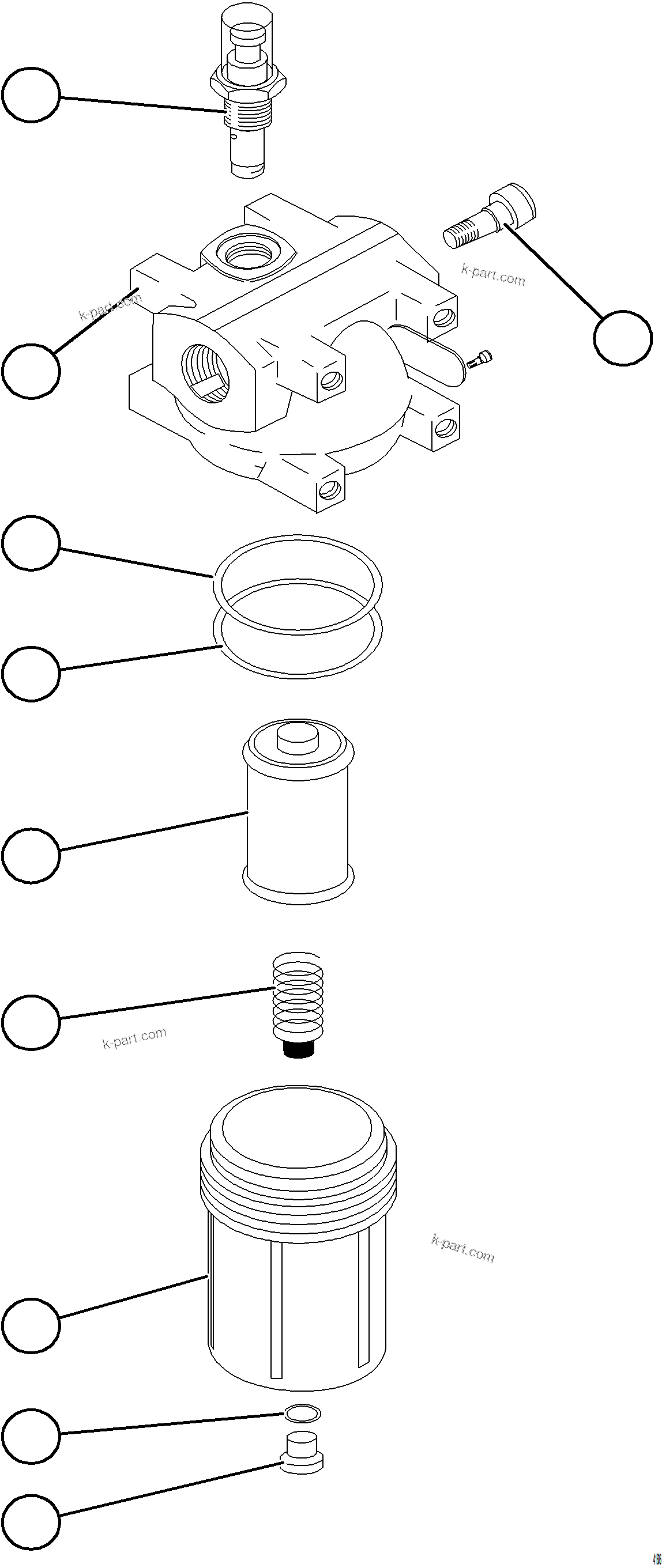 k-part.com

k-part.com

k-part.com

k-part.com