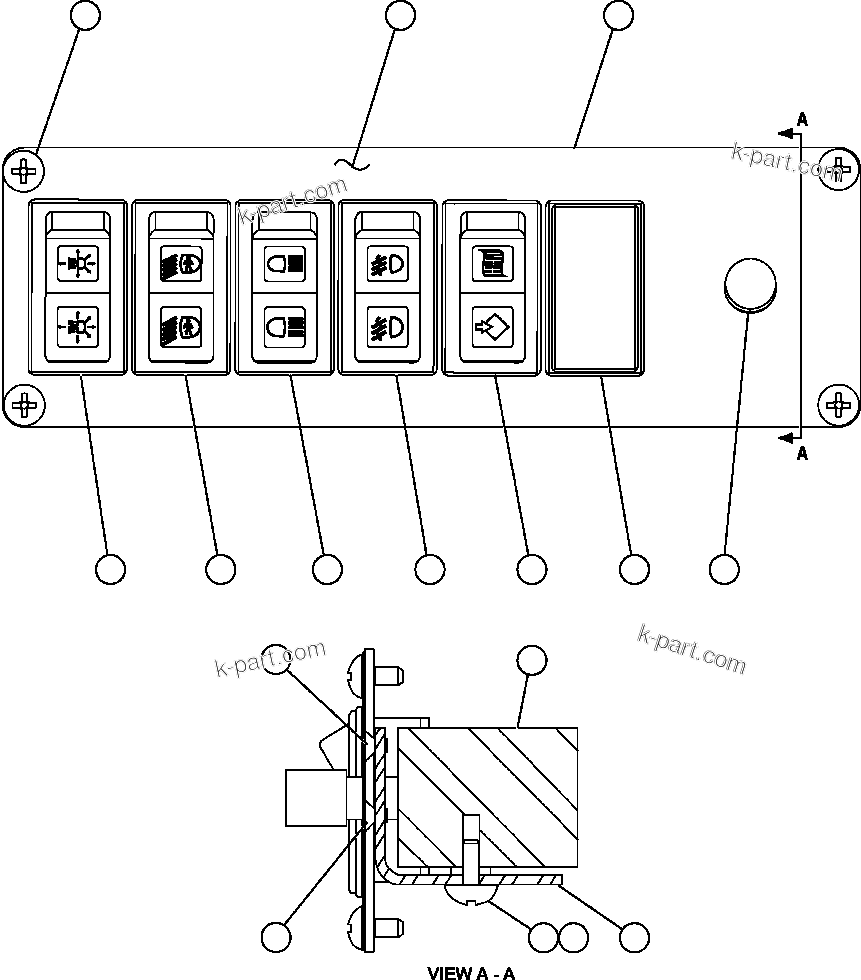 A
k-part.com
k-part.com
A
k-part.com
k-part.com
VIEW A - A