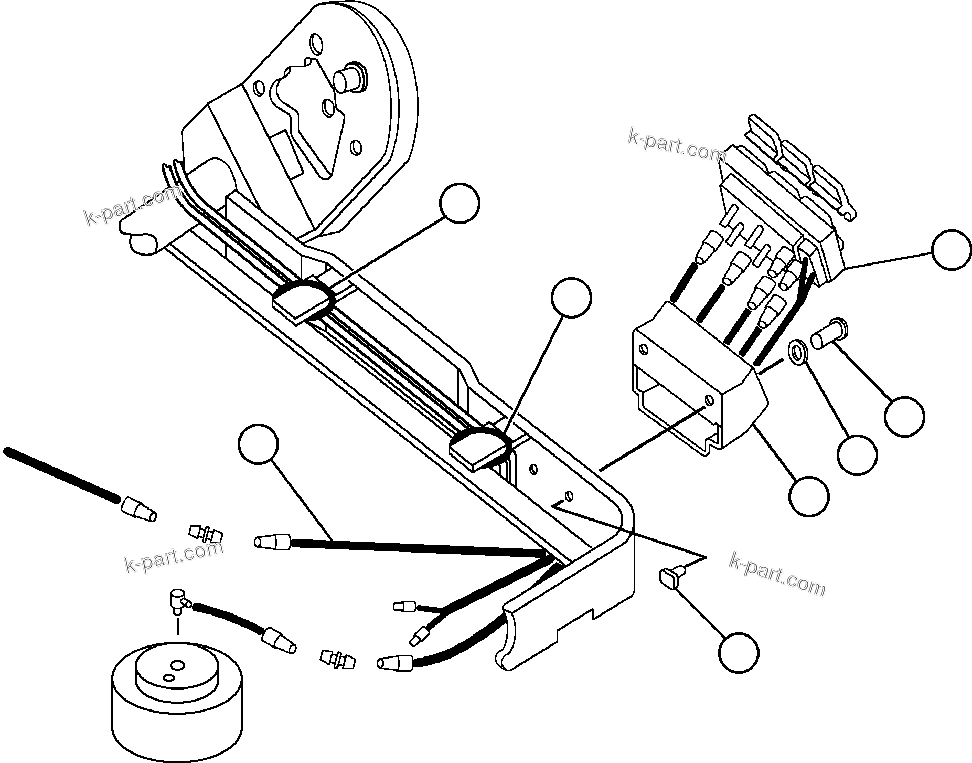 k-part.com
k-part.com
k-part.com
k-part.com