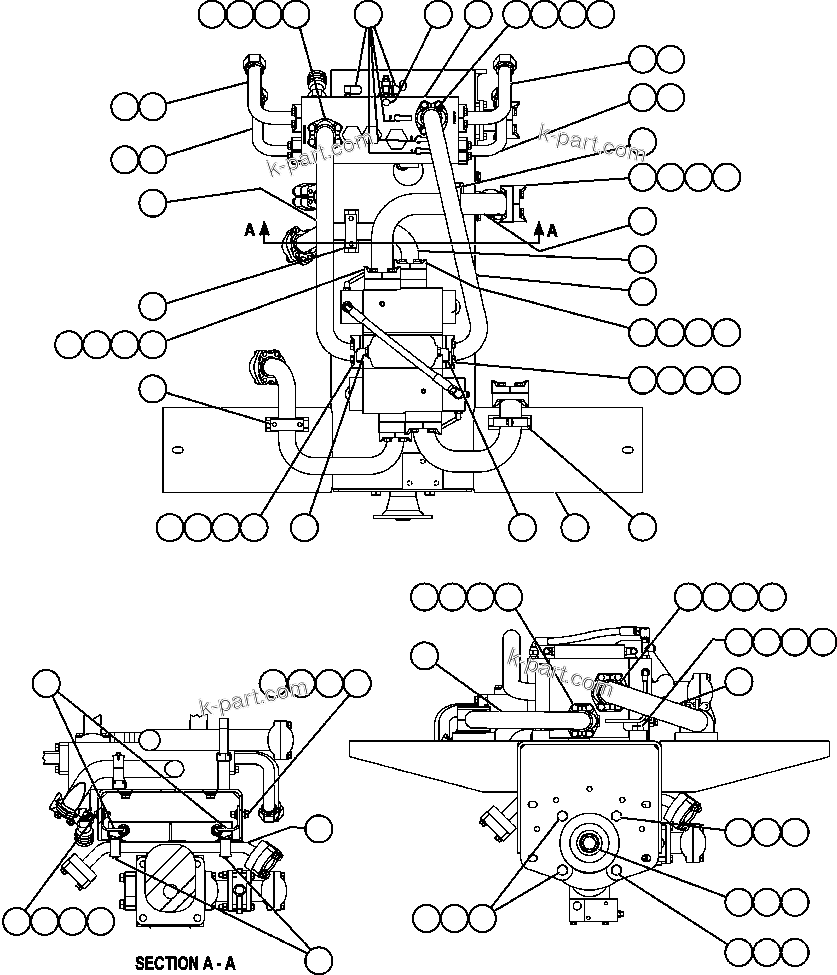 k-part.com
k-part.com
A
A
k-part.com
k-part.com
SECTION A - A