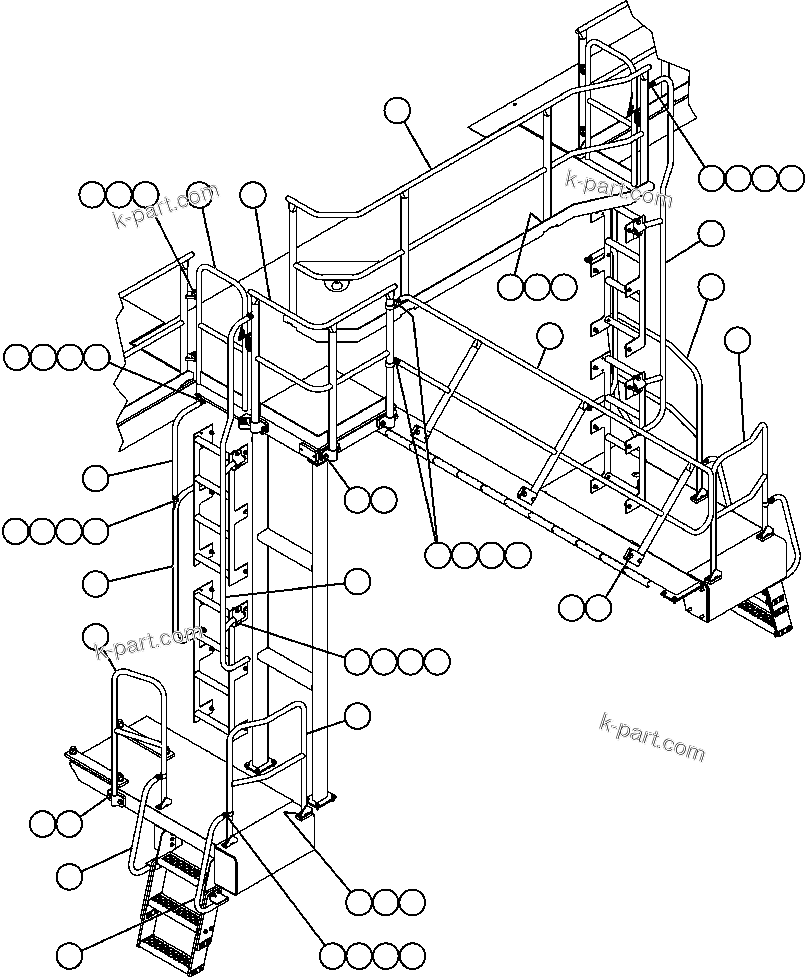 k-part.com
k-part.com
k-part.com
k-part.com