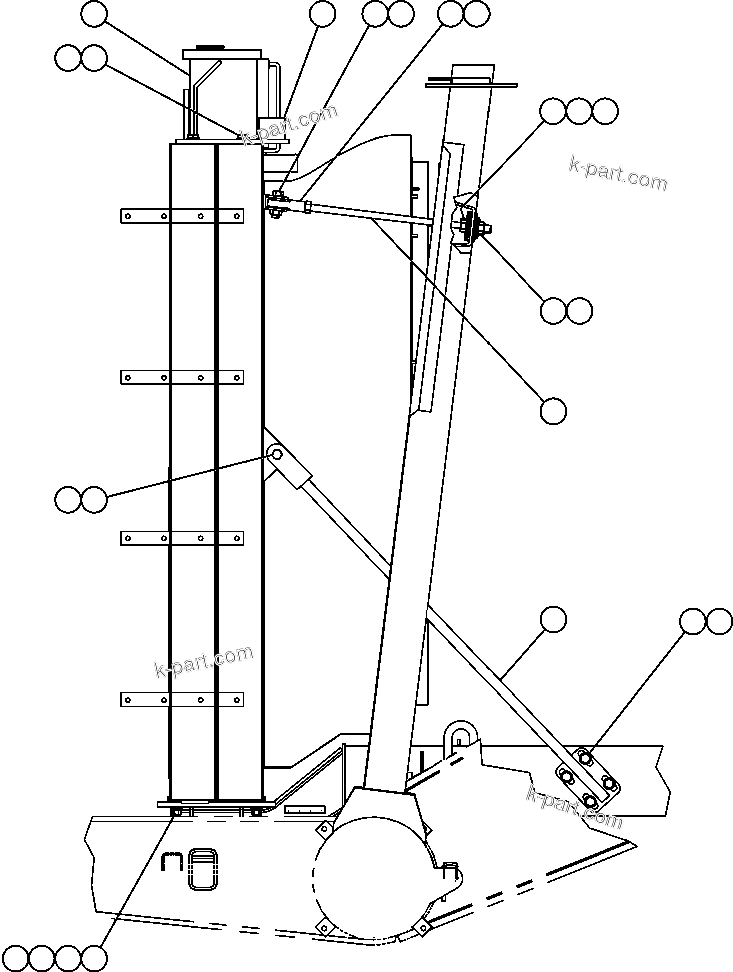 k-part.com

k-part.com

k-part.com

k-part.com