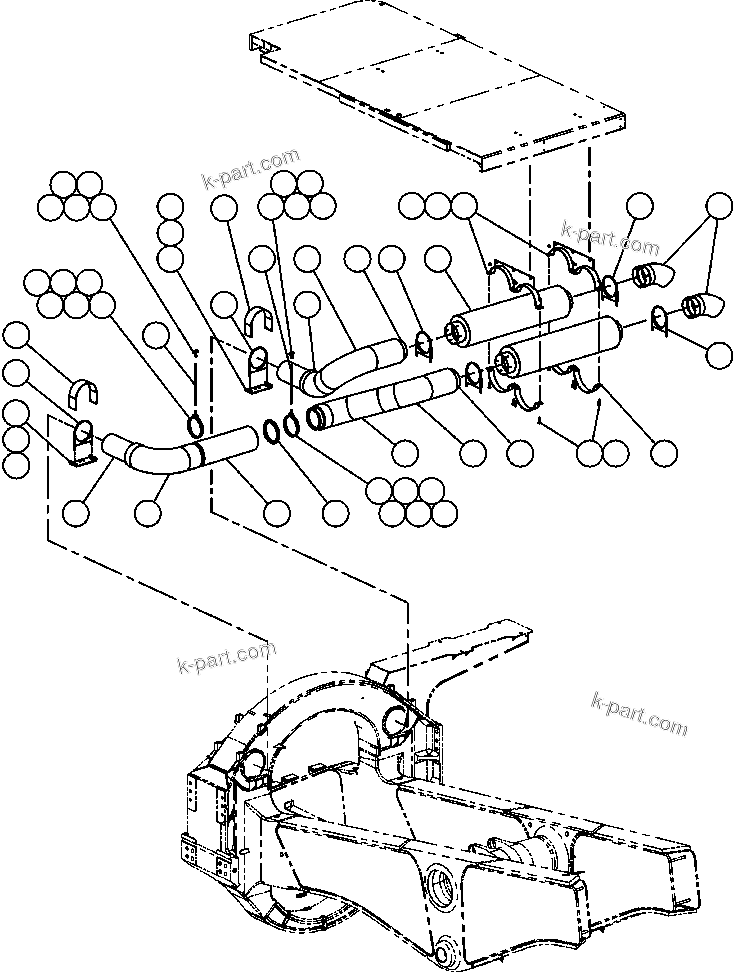 k-part.com

k-part.com

k-part.com

k-part.com