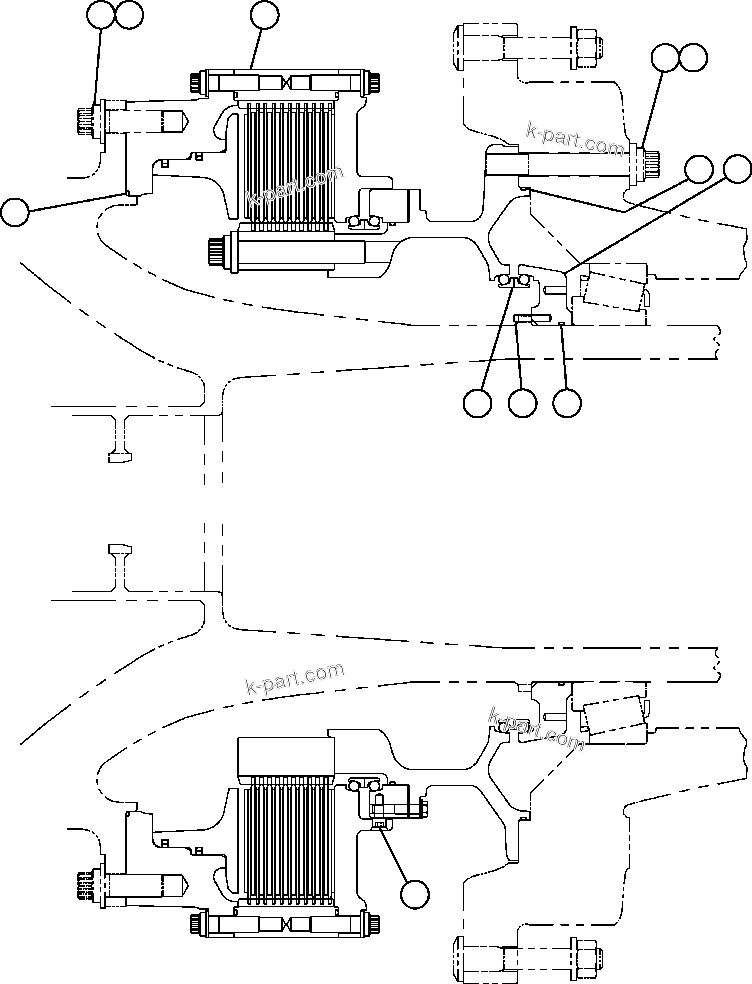 k-part.com
k-part.com
k-part.com
k-part.com