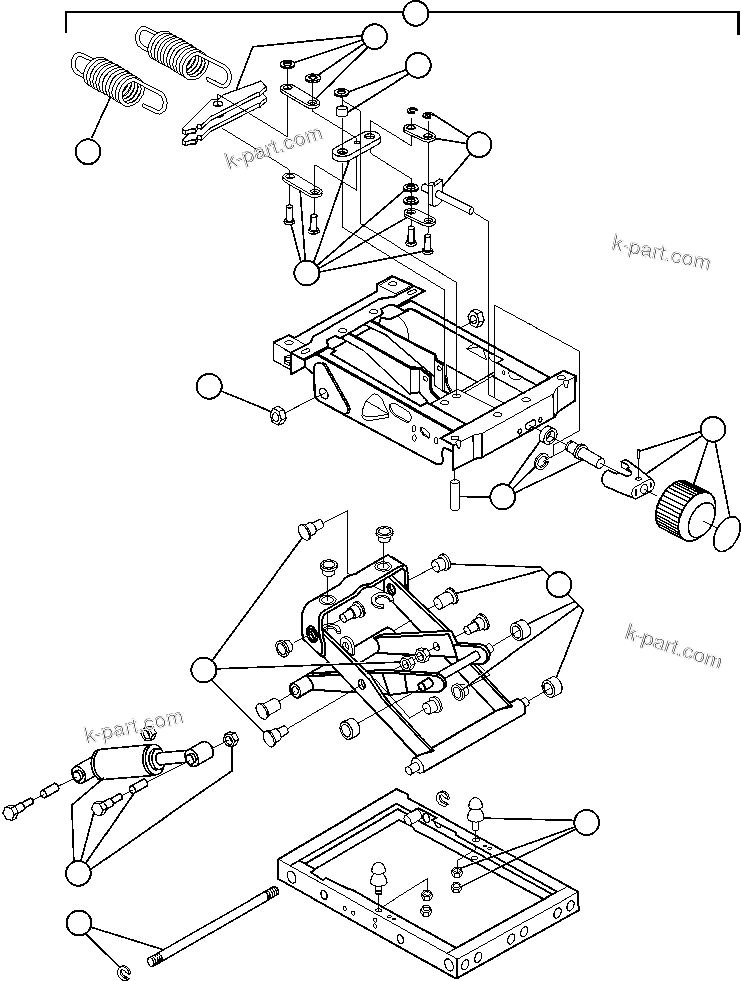 k-part.com

k-part.com

k-part.com

k-part.com