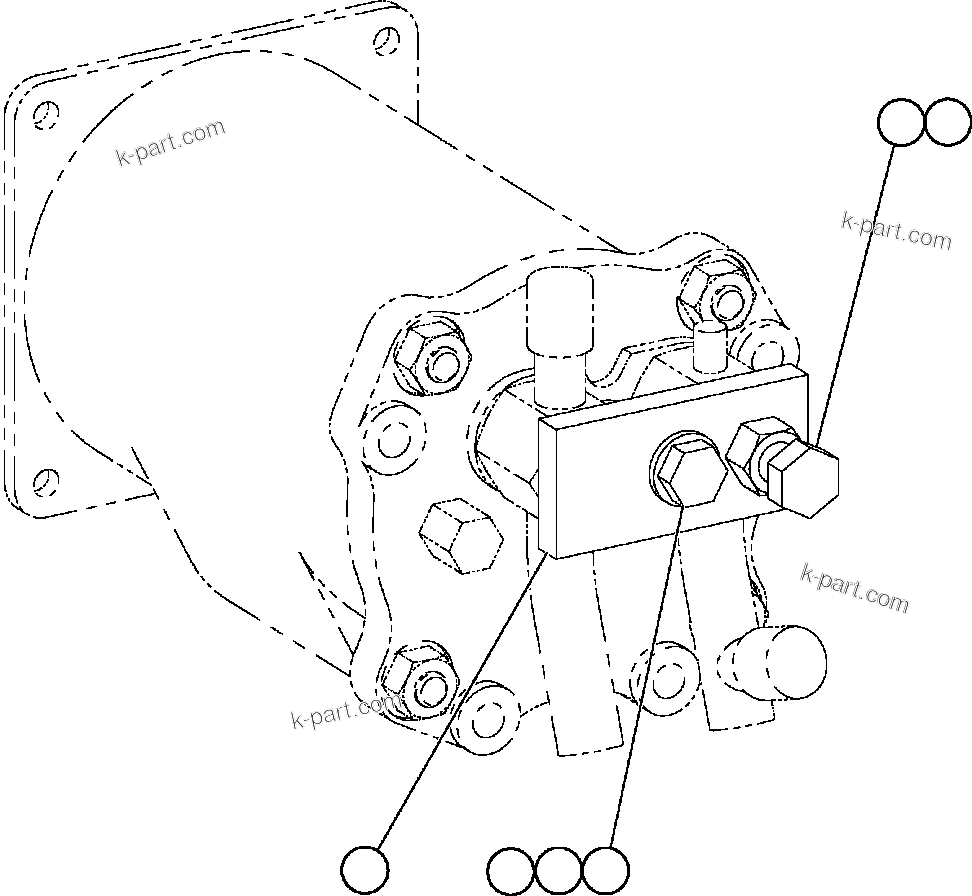 k-part.com

k-part.com

k-part.com

k-part.com