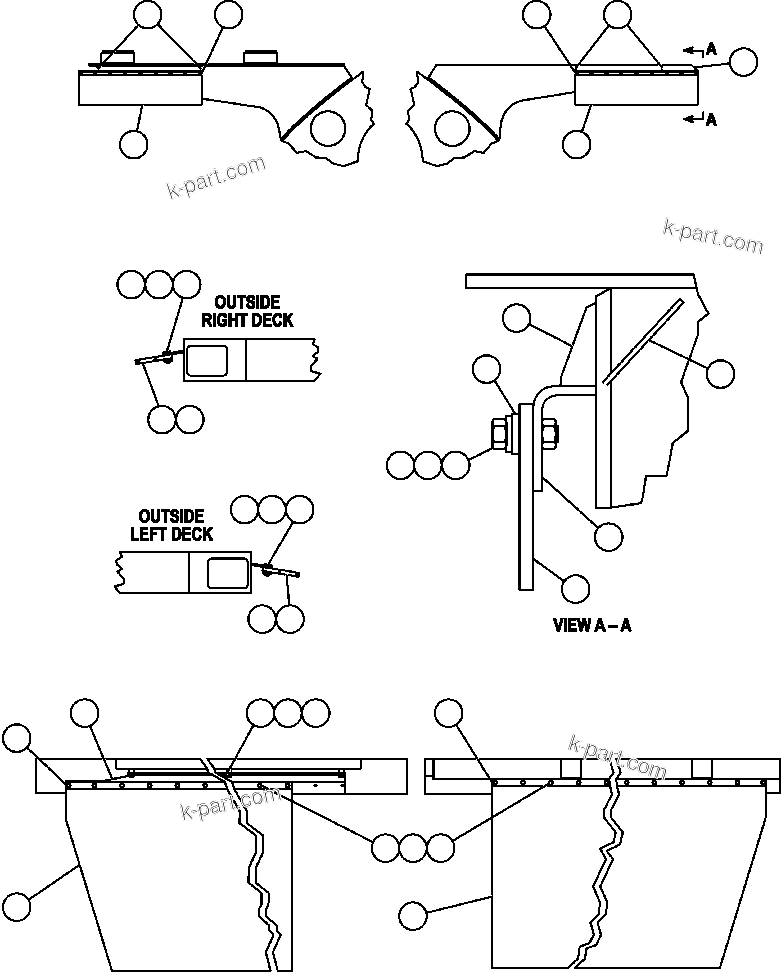 A

A

k-part.com

k-part.com

OUTSIDE RIGHT DECK

OUTSIDE LEFT DECK

VIEW A – A

k-part.com

k-part.com