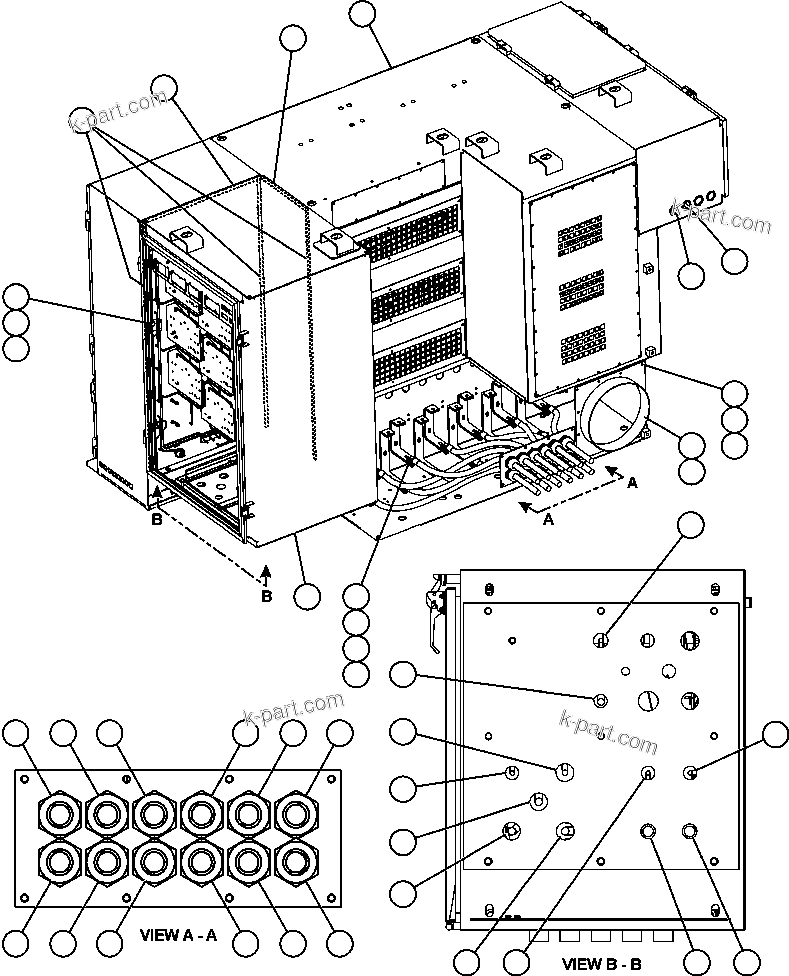 k-part.com
k-part.com
A
A
B
B
k-part.com
k-part.com
VIEW A - A
VIEW B - B