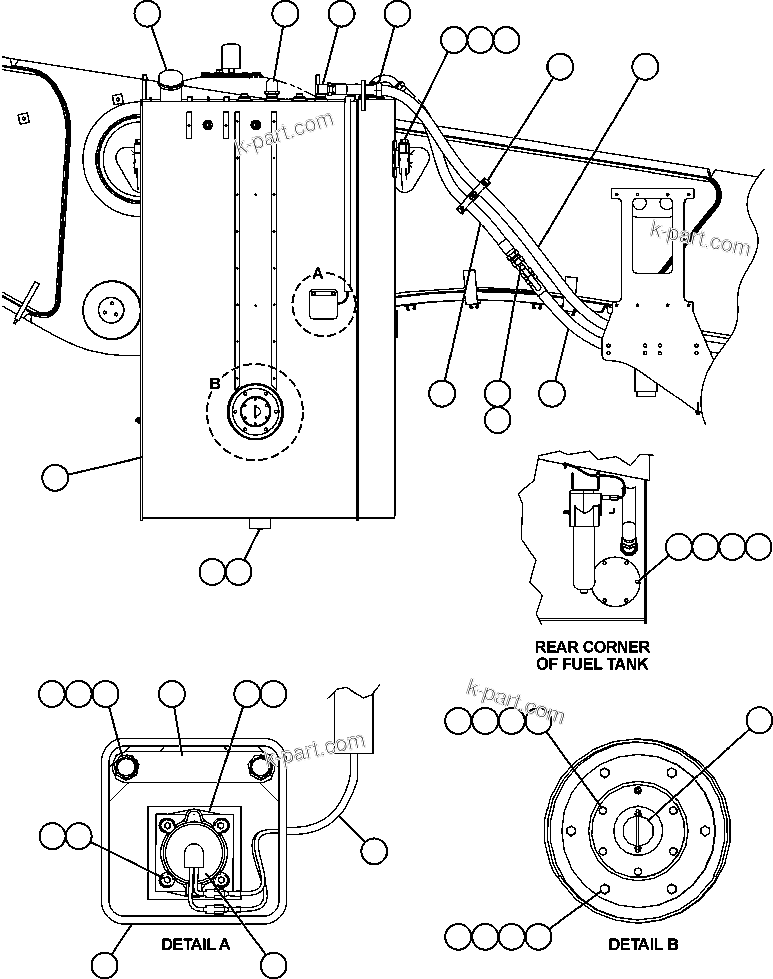 k-part.com
k-part.com
A
B
REAR CORNER OF FUEL TANK
k-part.com
k-part.com
DETAIL A
DETAIL B