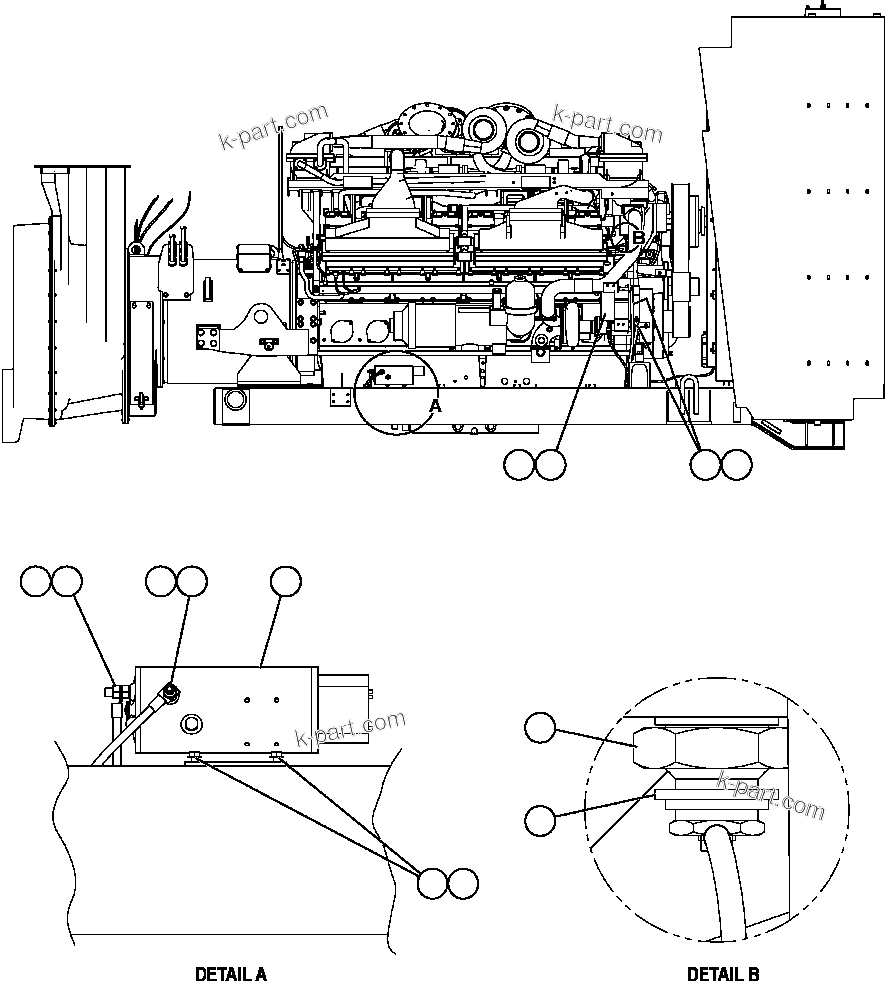 k-part.com
k-part.com
B
A
k-part.com
k-part.com
DETAIL A
DETAIL B