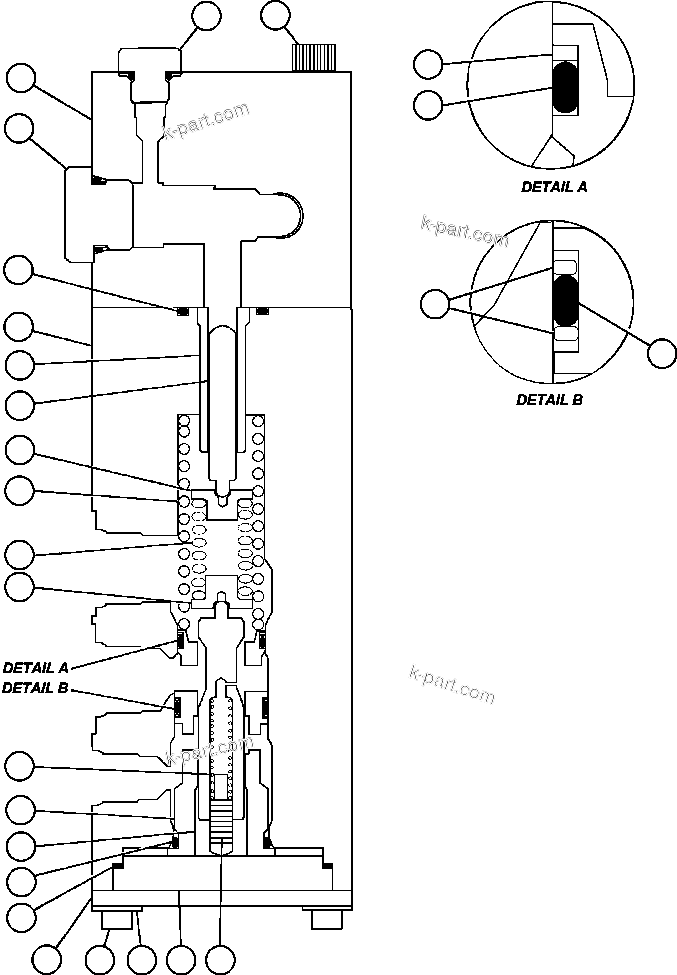 k-part.com

DETAIL A

k-part.com

DETAIL B

DETAIL A
DETAIL B

k-part.com

k-part.com