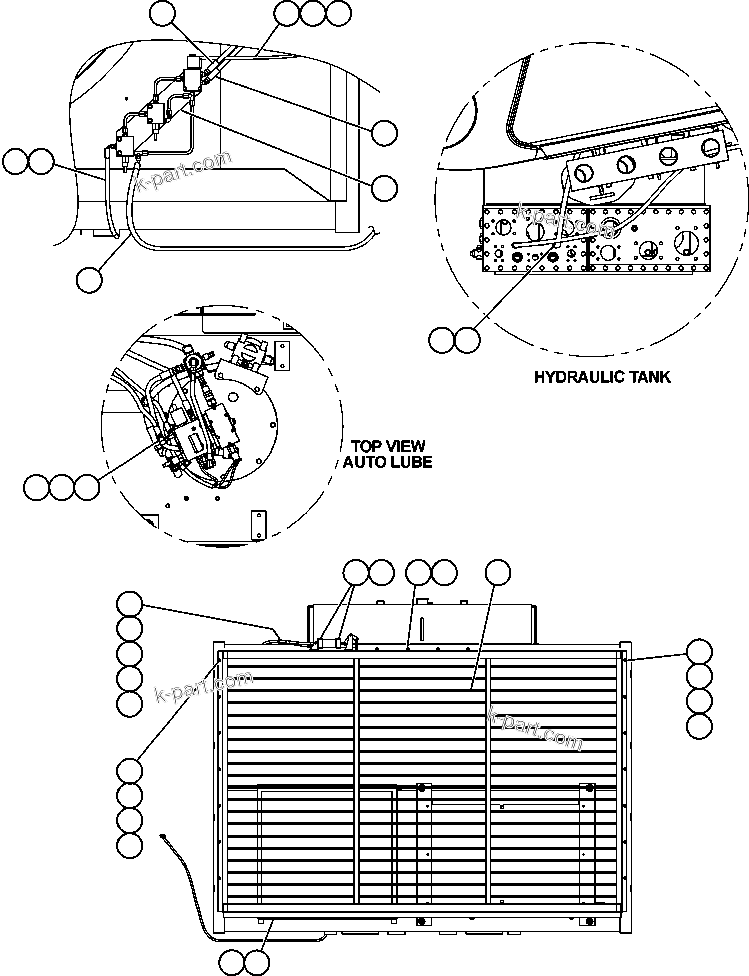 k-part.com
k-part.com
HYDRAULIC TANK
TOP VIEW
AUTO LUBE
k-part.com
k-part.com