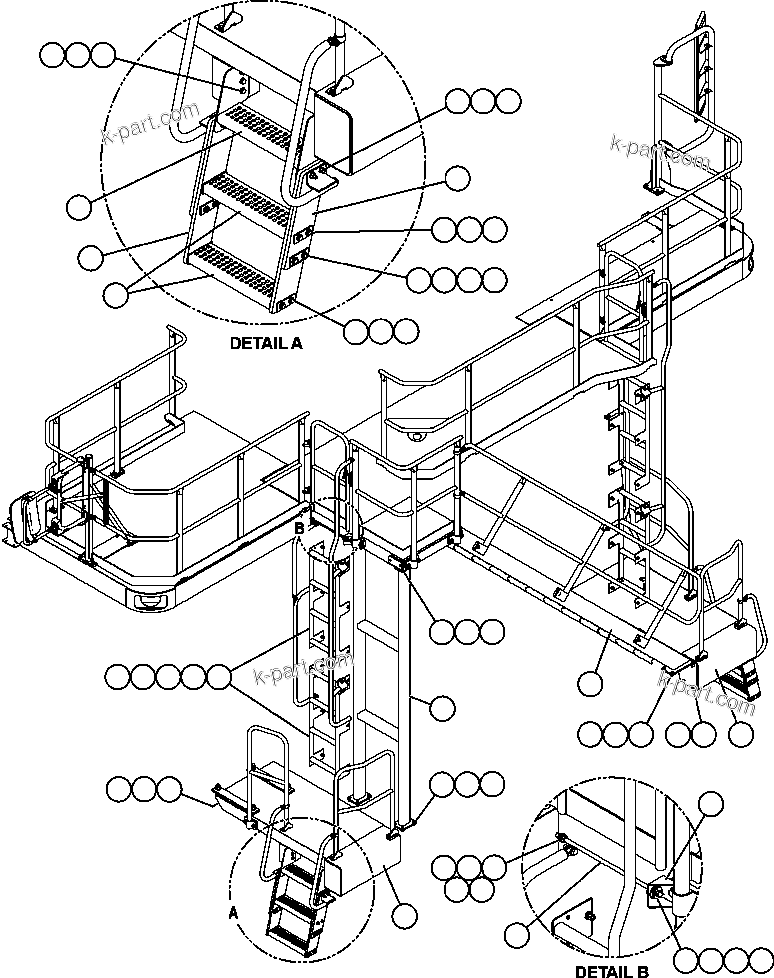 k-part.com
k-part.com
DETAIL A
B
k-part.com
k-part.com
A
DETAIL B